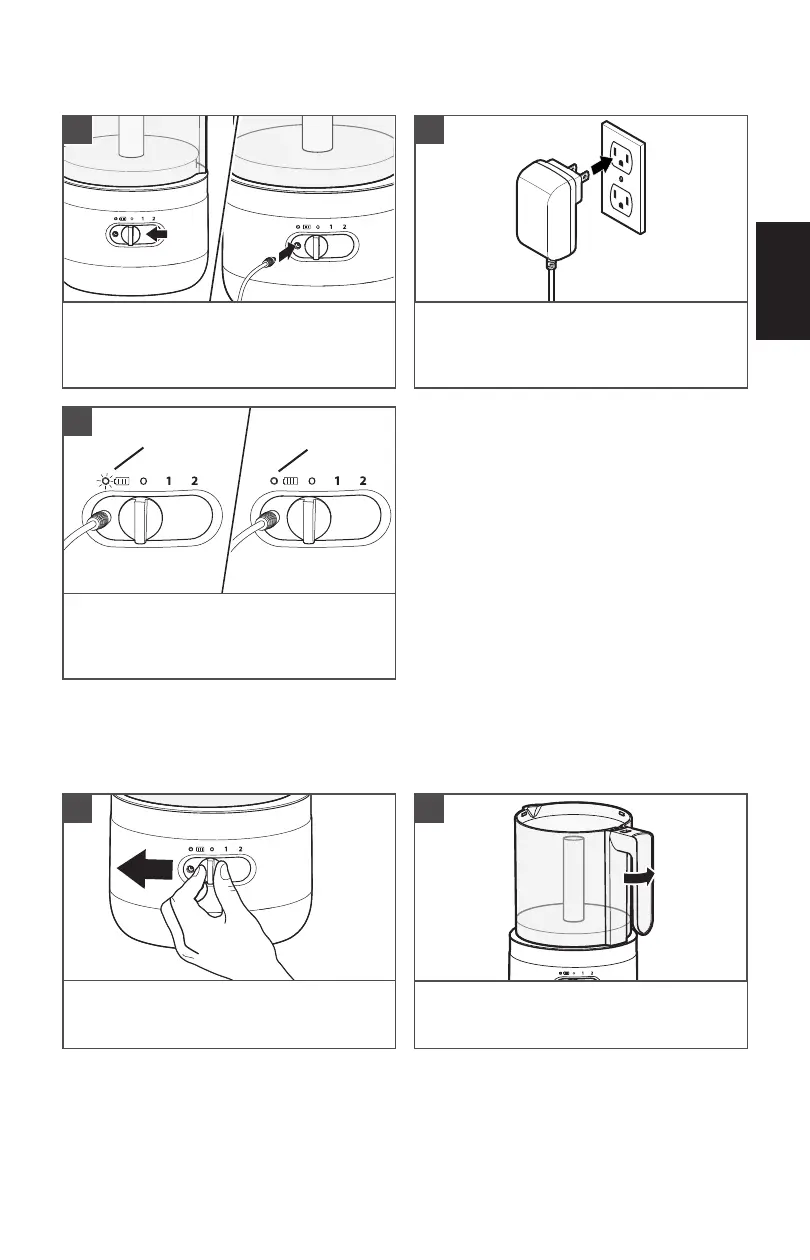 1 2

1 2

1 2

1 2

1 2

1 2