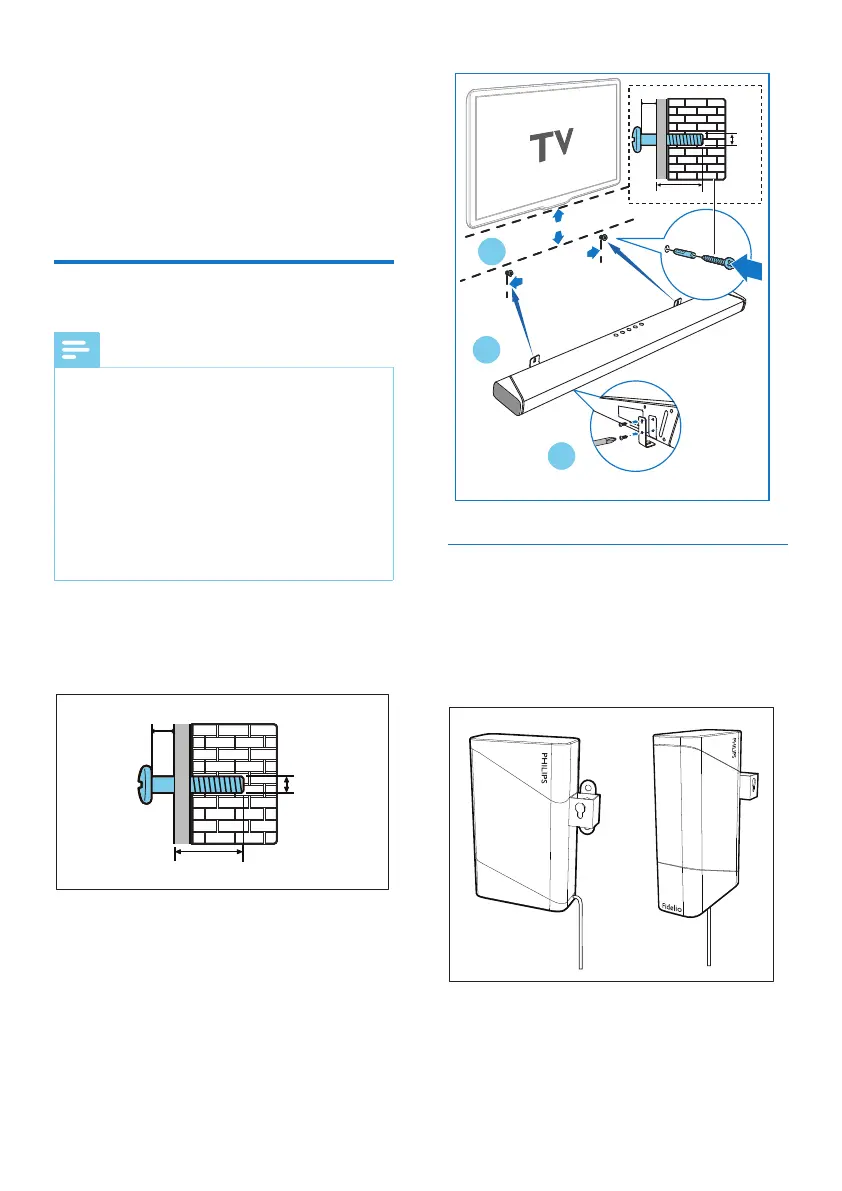 TV

PHILIPS

PHILIPS

Fidelio