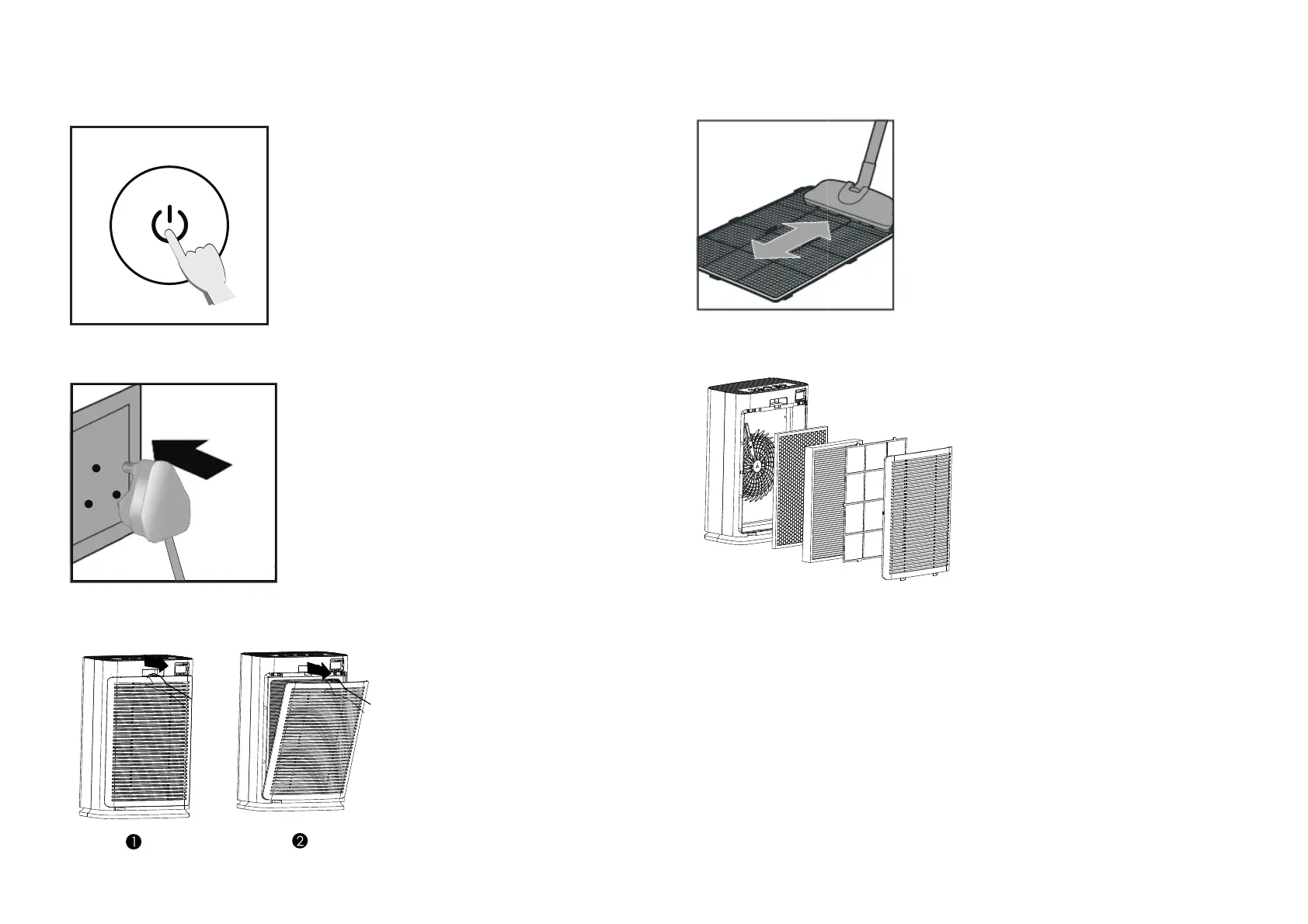 ❶

❷