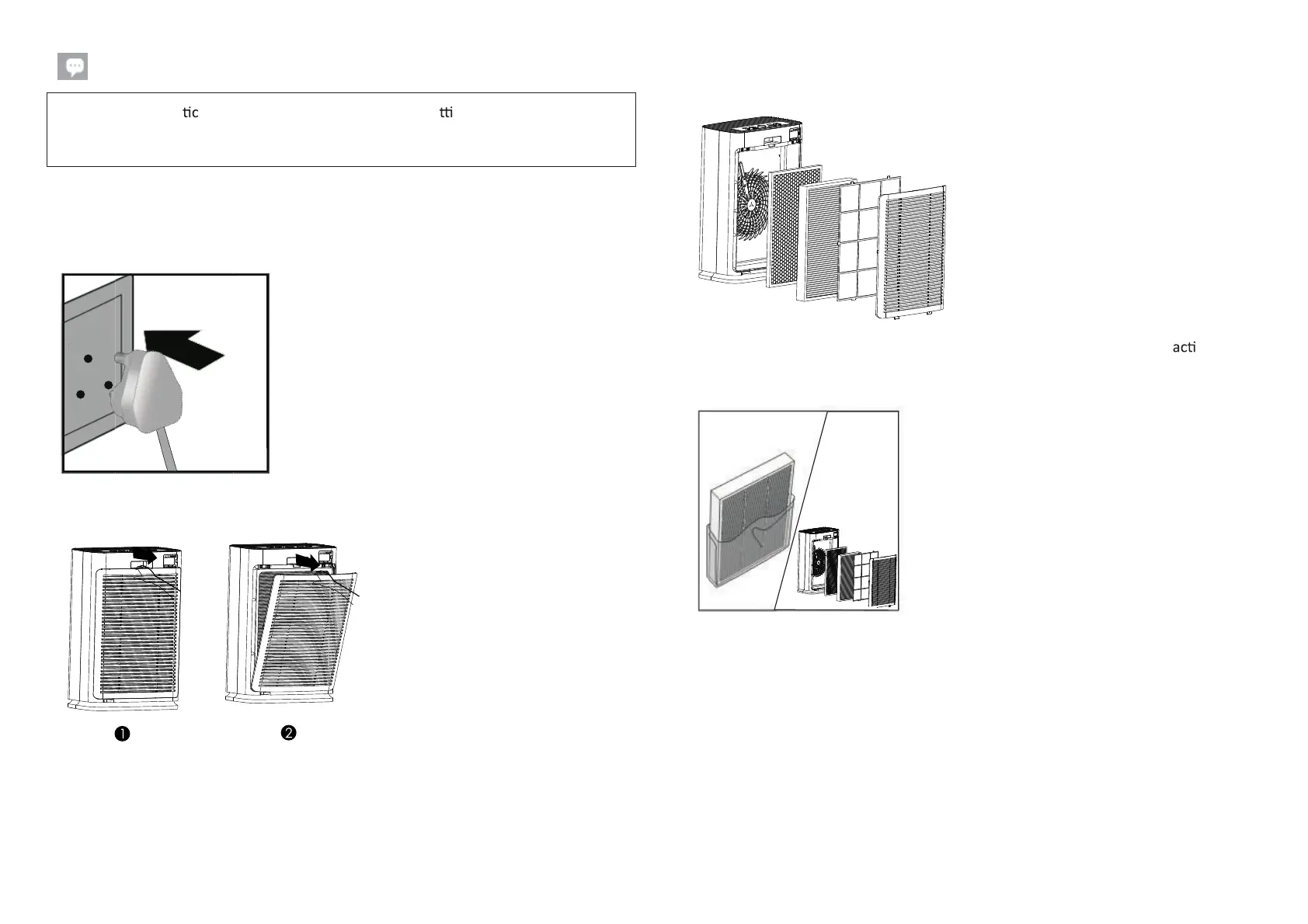 tic tti

acti

❶ ❷