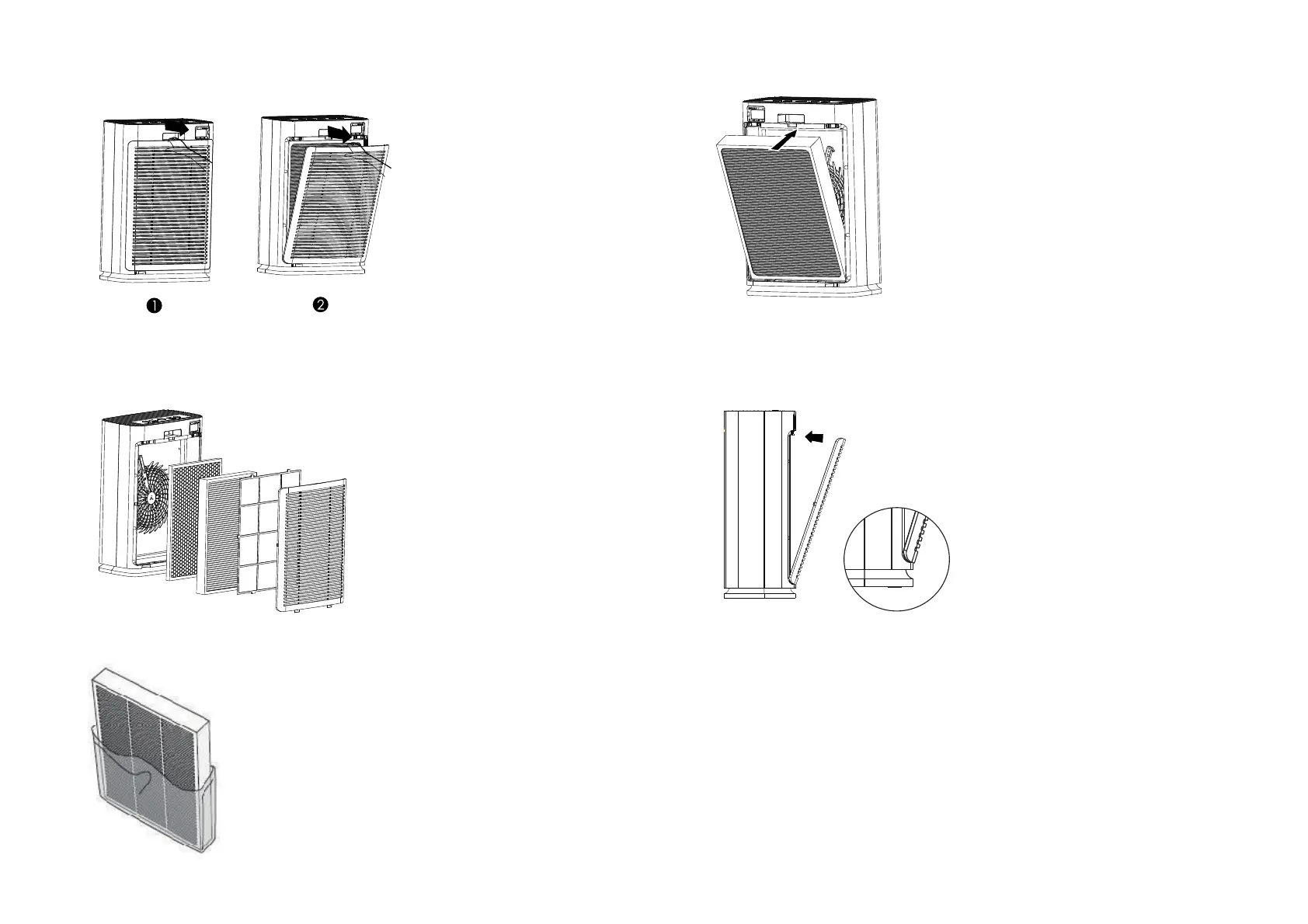 ❶ ❷