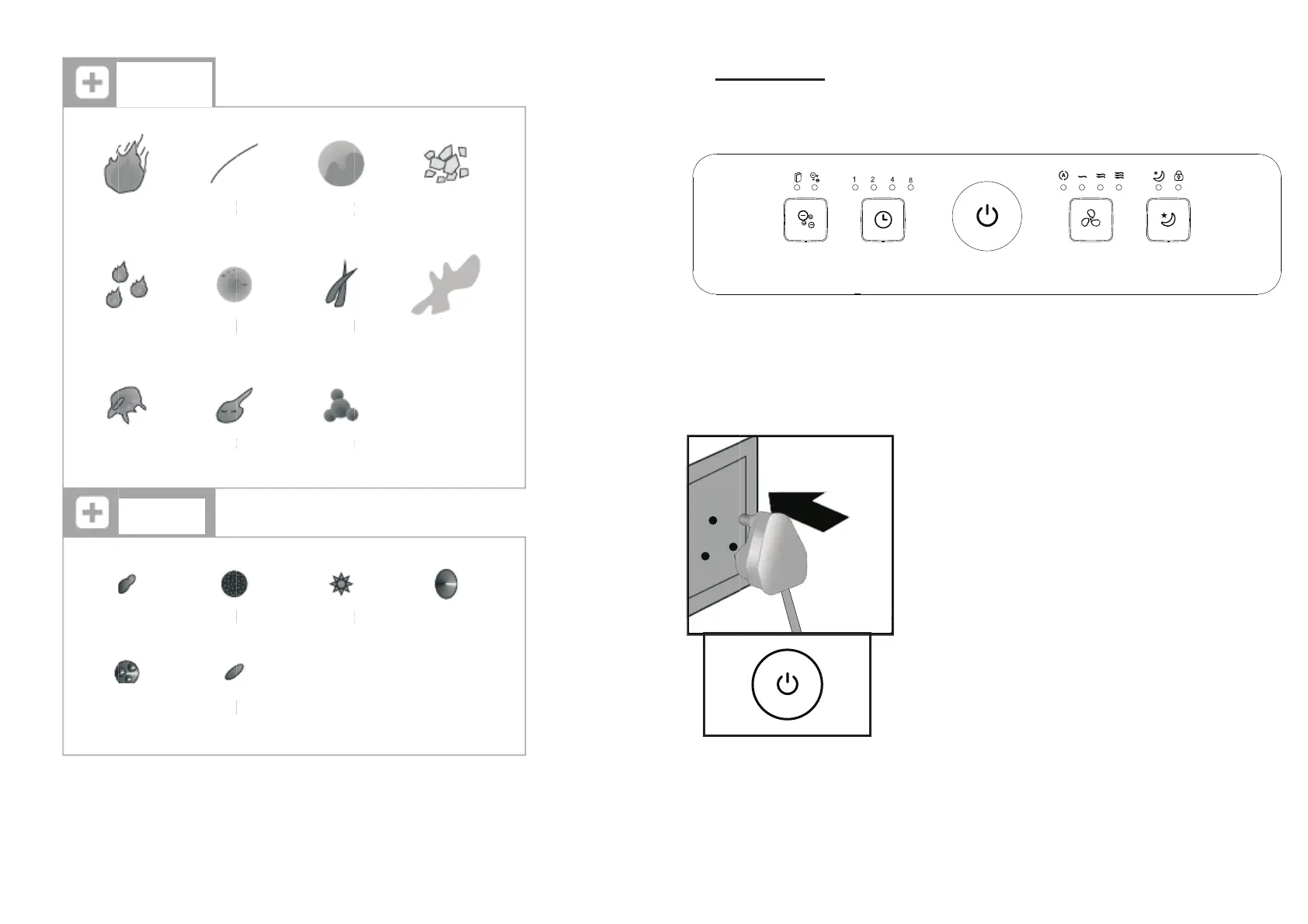 1 2 4 8