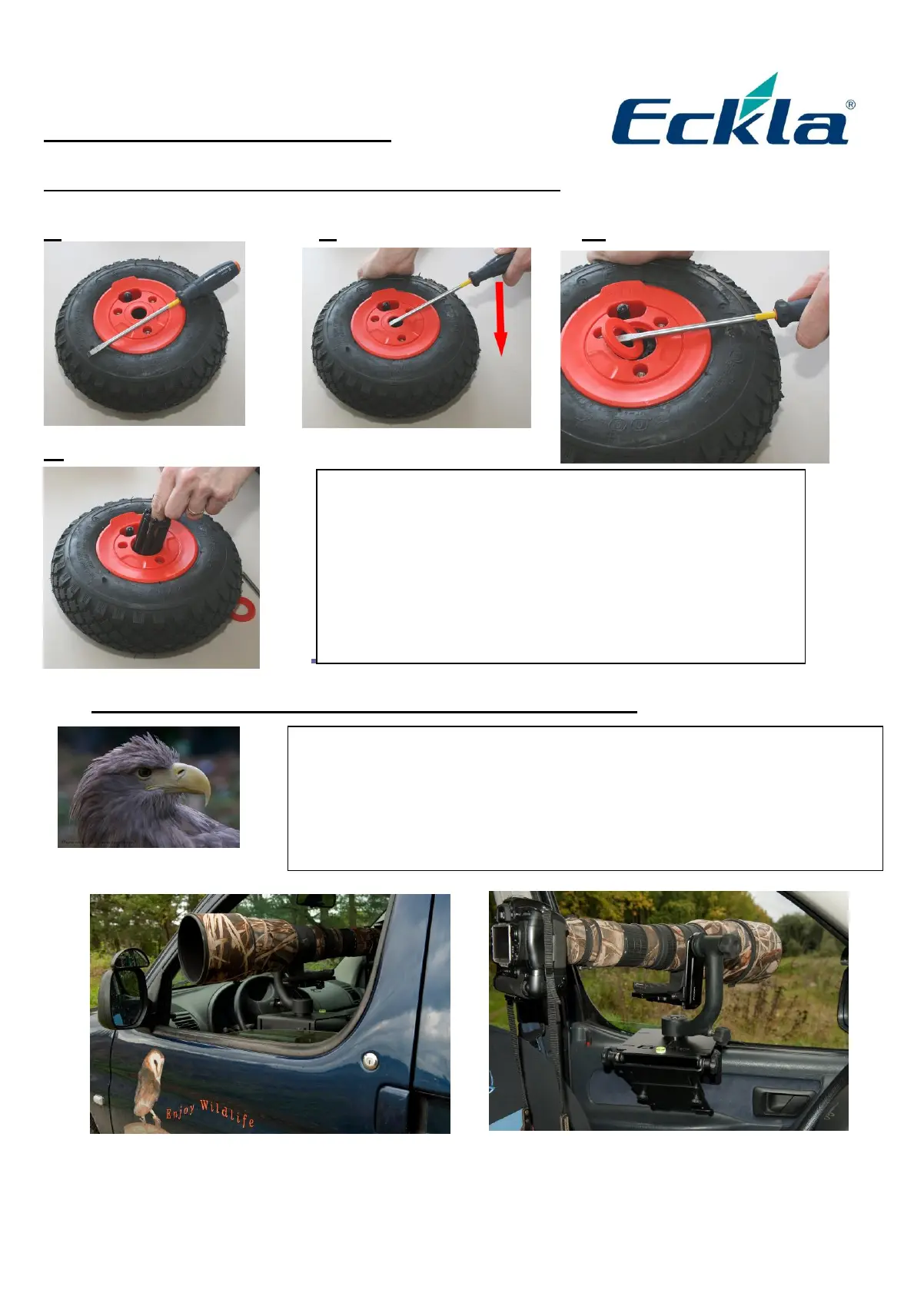 Eckla®

Enjoy Wildlife