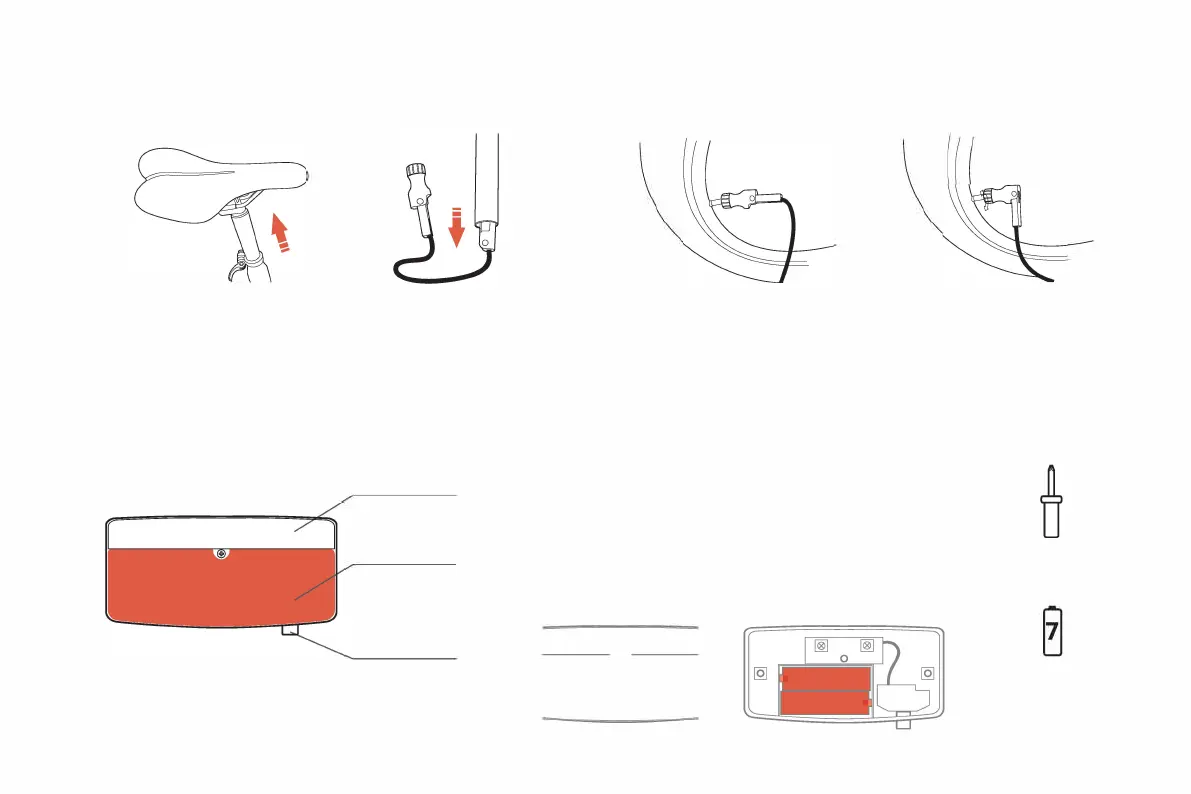 7