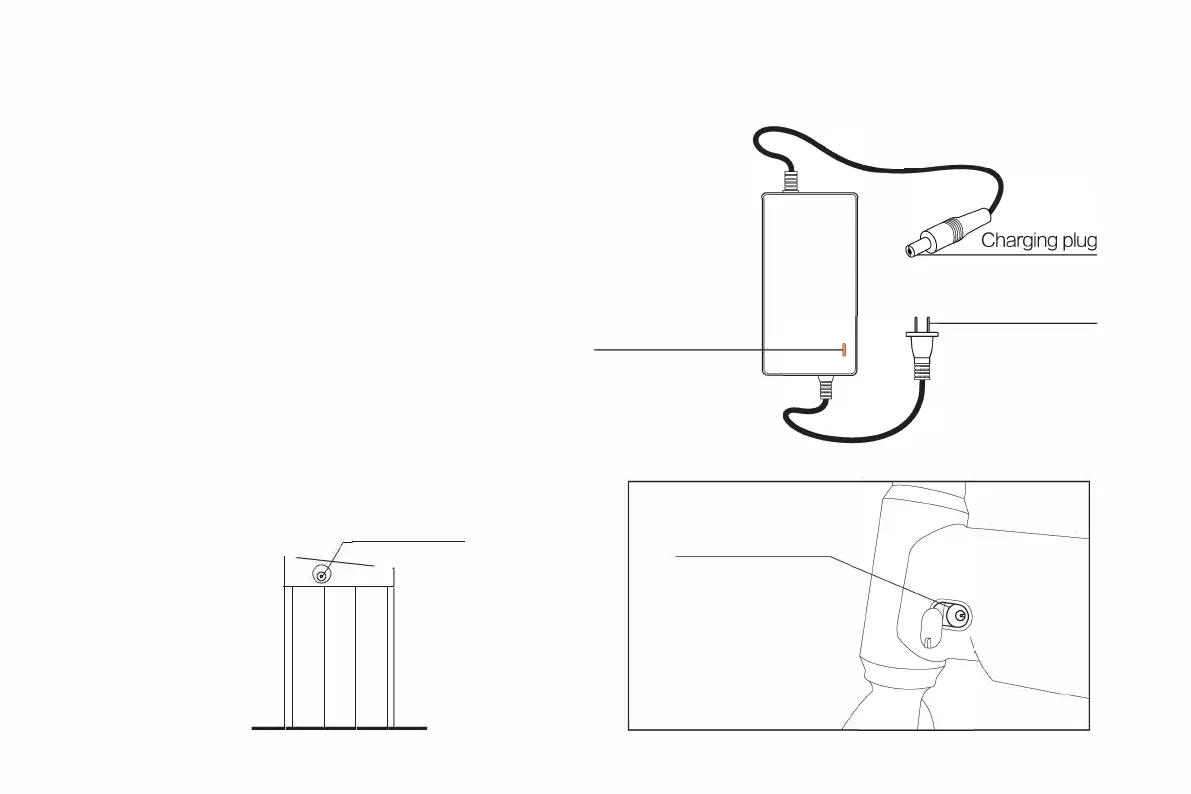 Charging plug