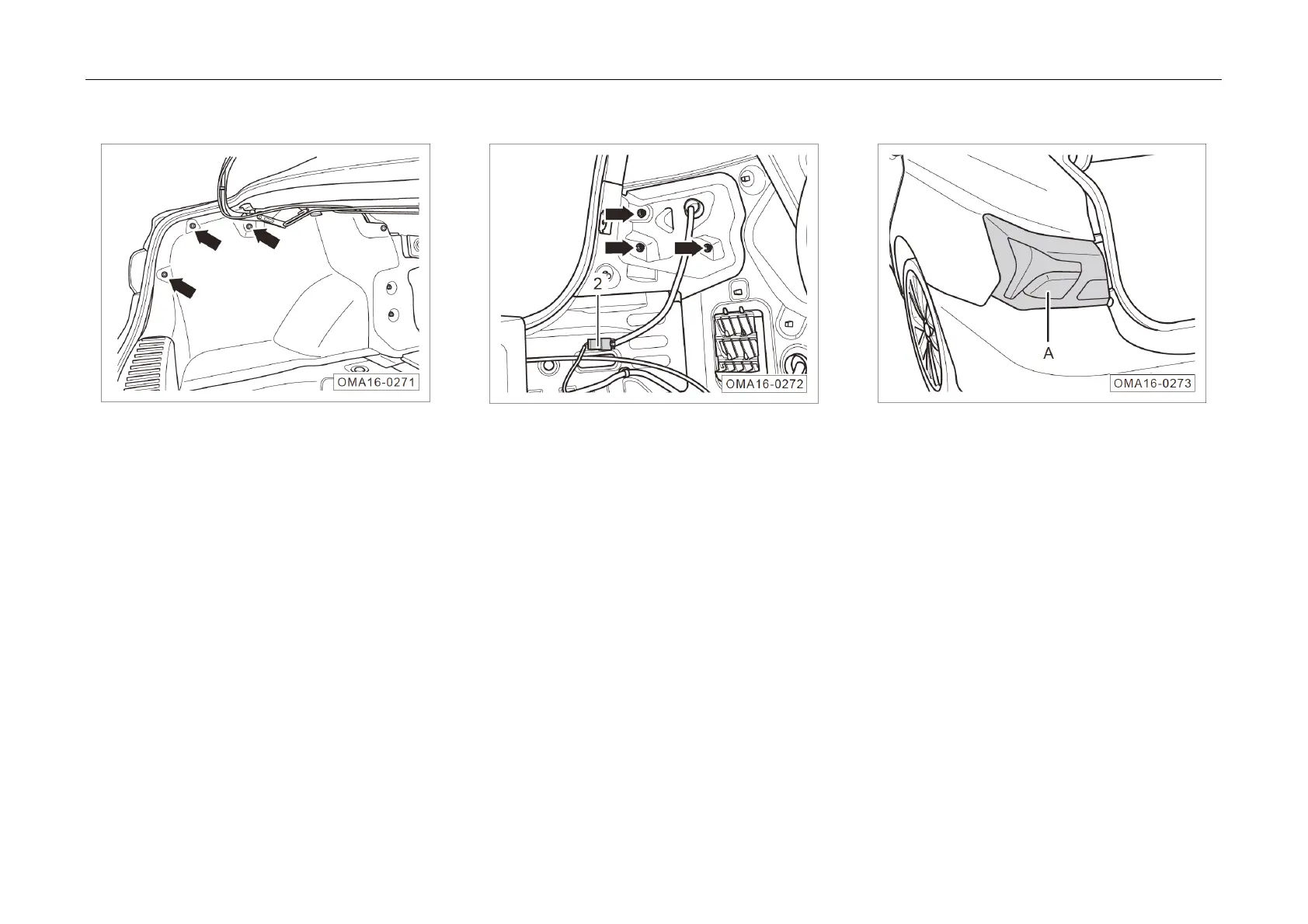 OMA16-0271

2

OMA16-0272

A

OMA16-0273