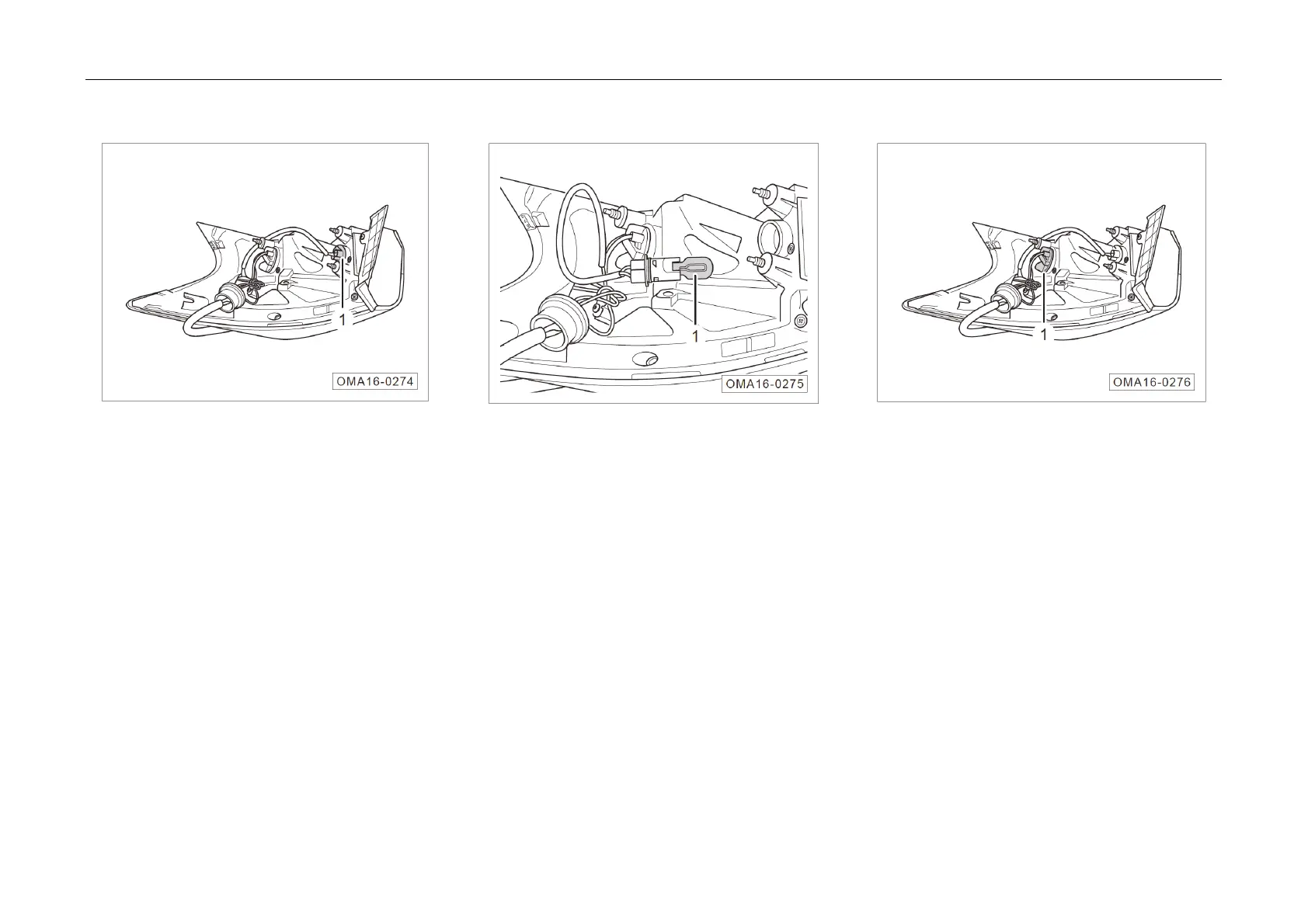 1

OMA16-0274

1

OMA16-0275

1

OMA16-0276