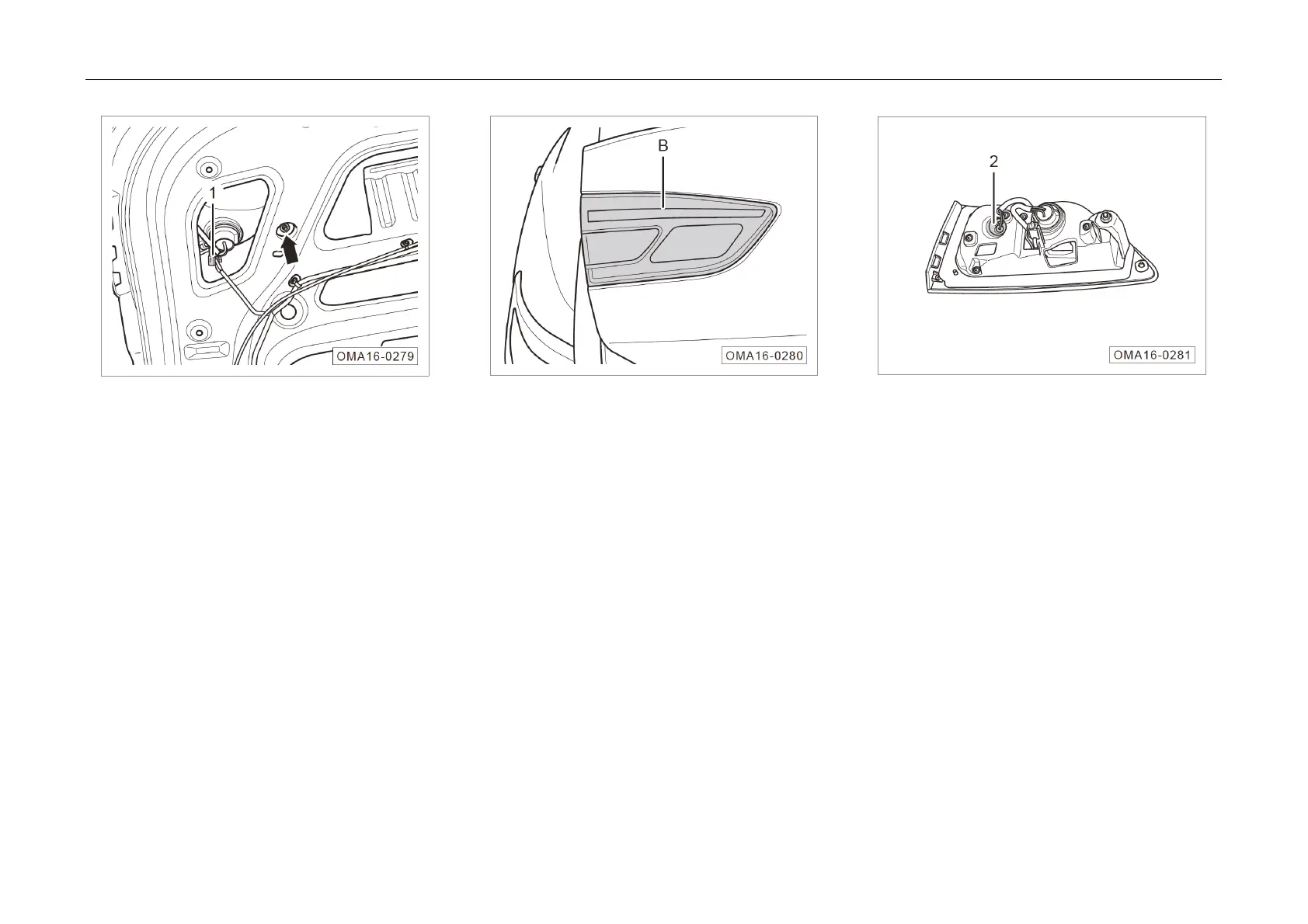 1

OMA16-0279

B

OMA16-0280

2

OMA16-0281