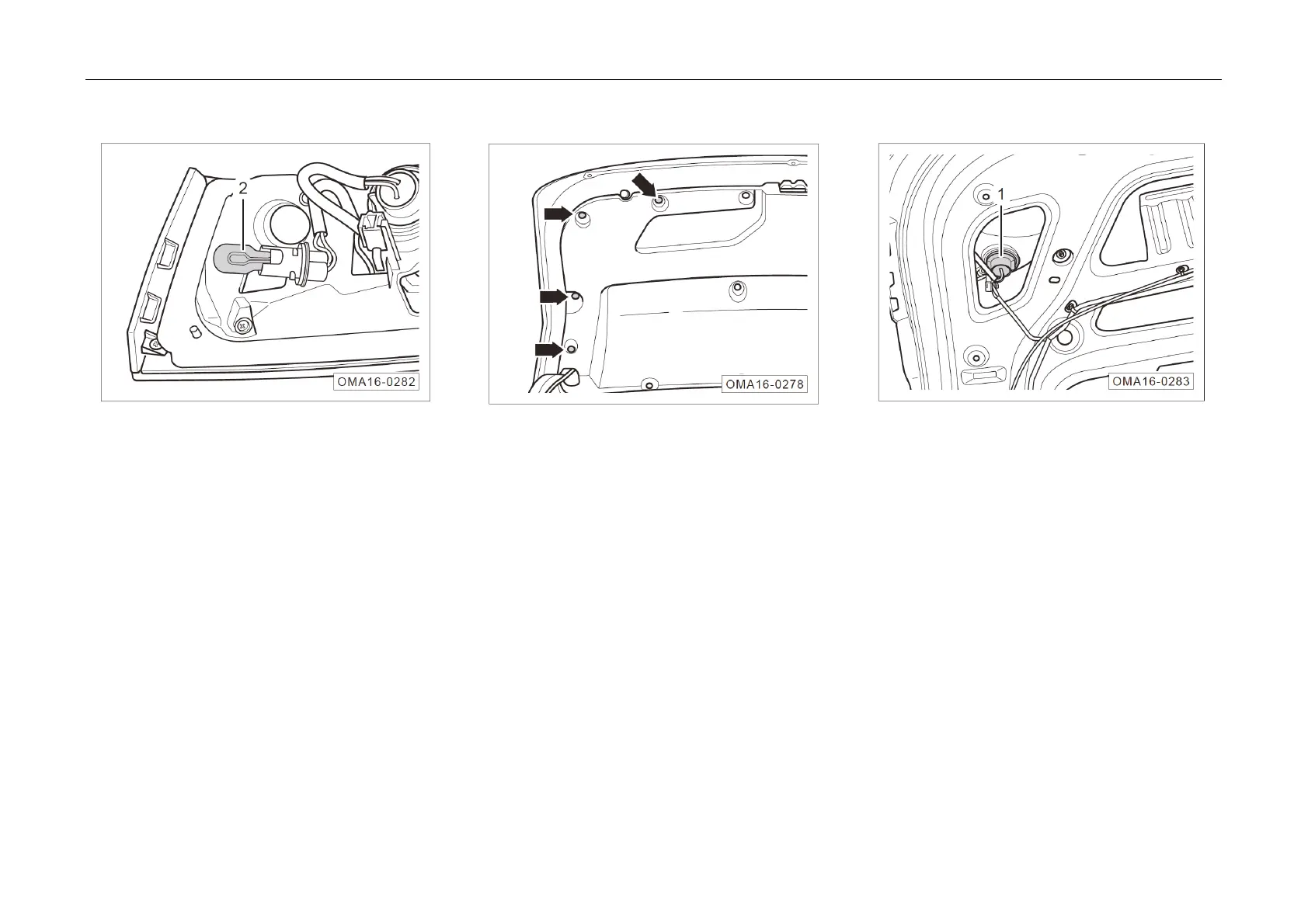 2

OMA16-0282

OMA16-0278

1

OMA16-0283