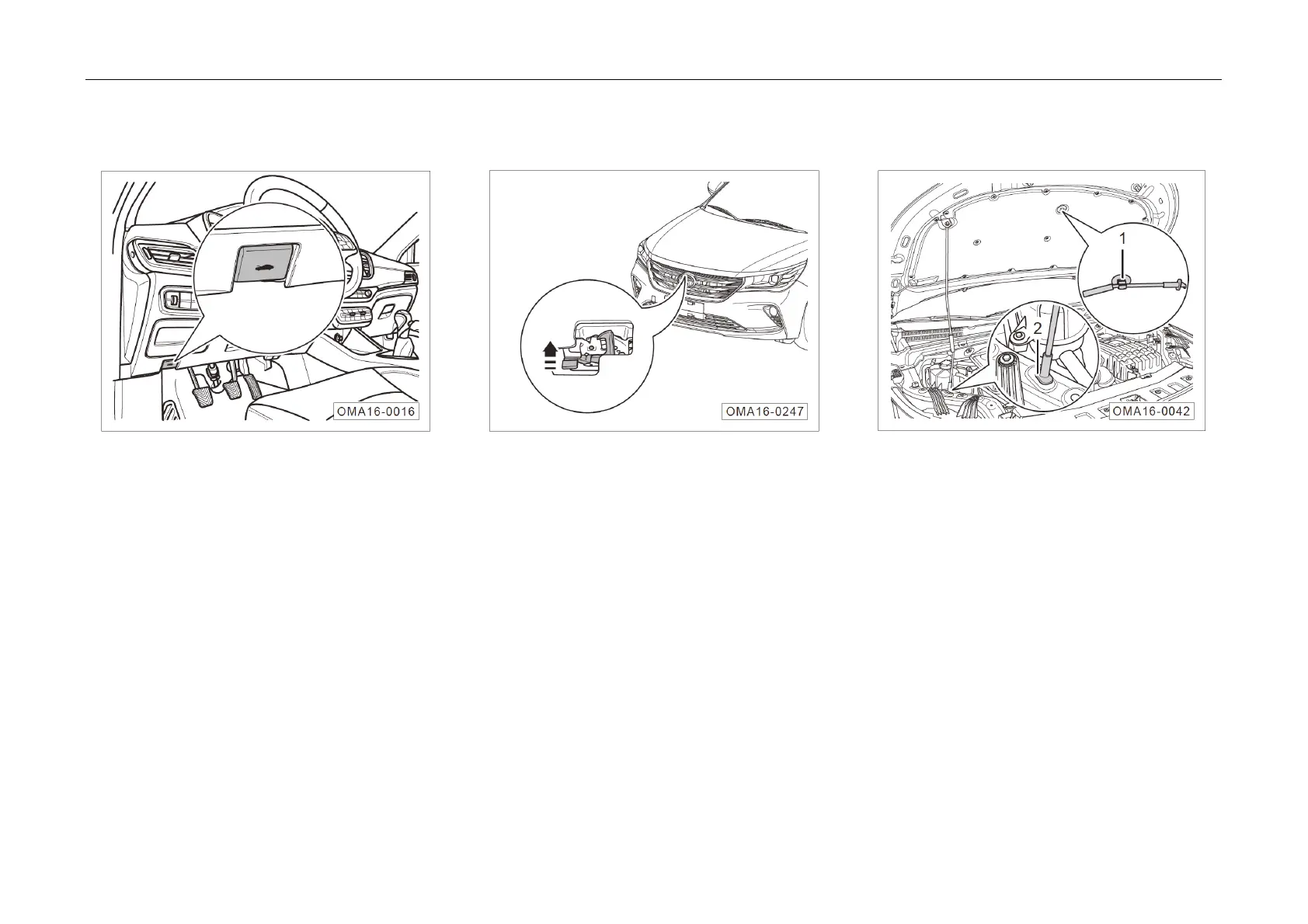 OMA16-0016

OMA16-0247

1

2

OMA16-0042