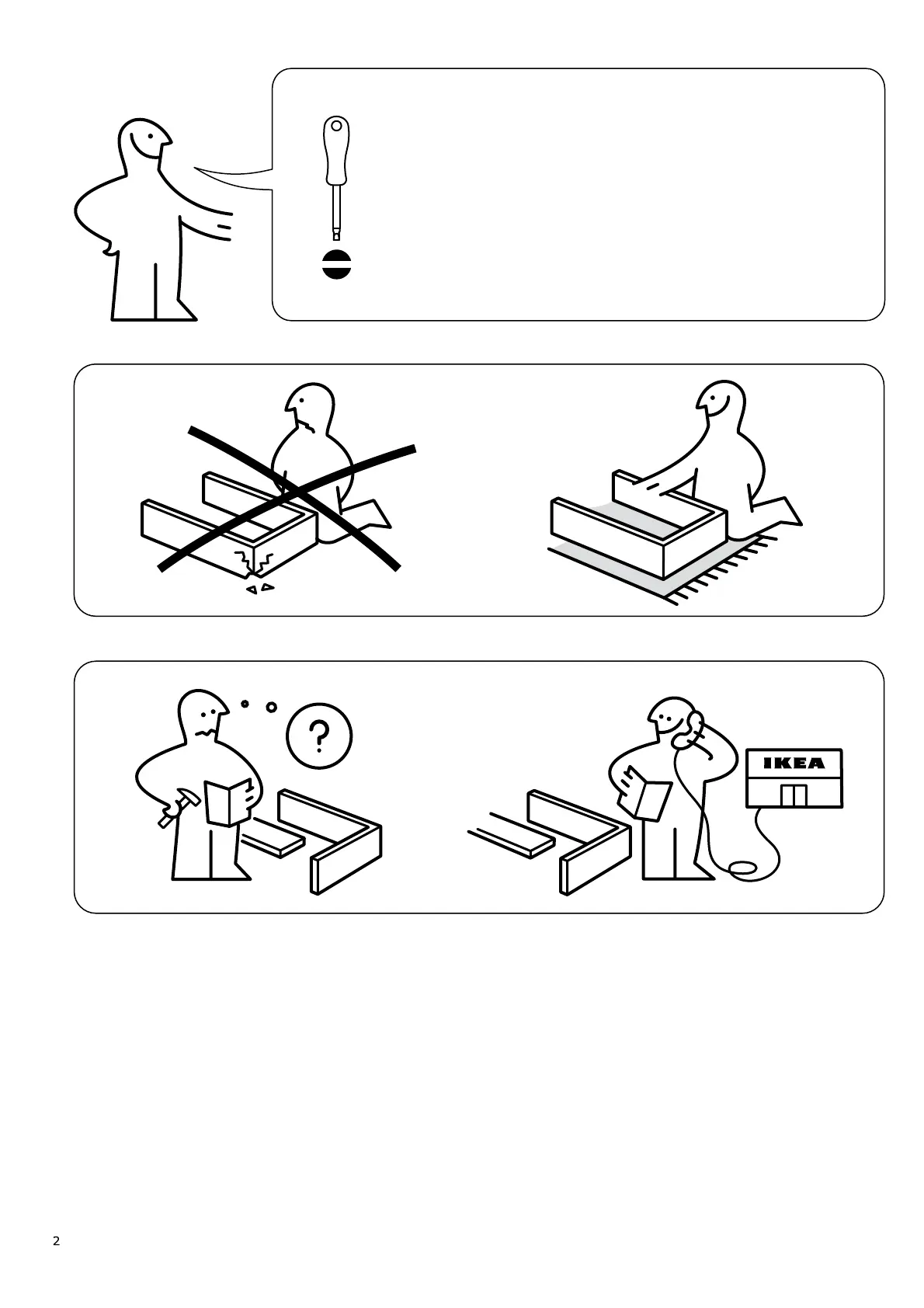 ?

IKEA

2