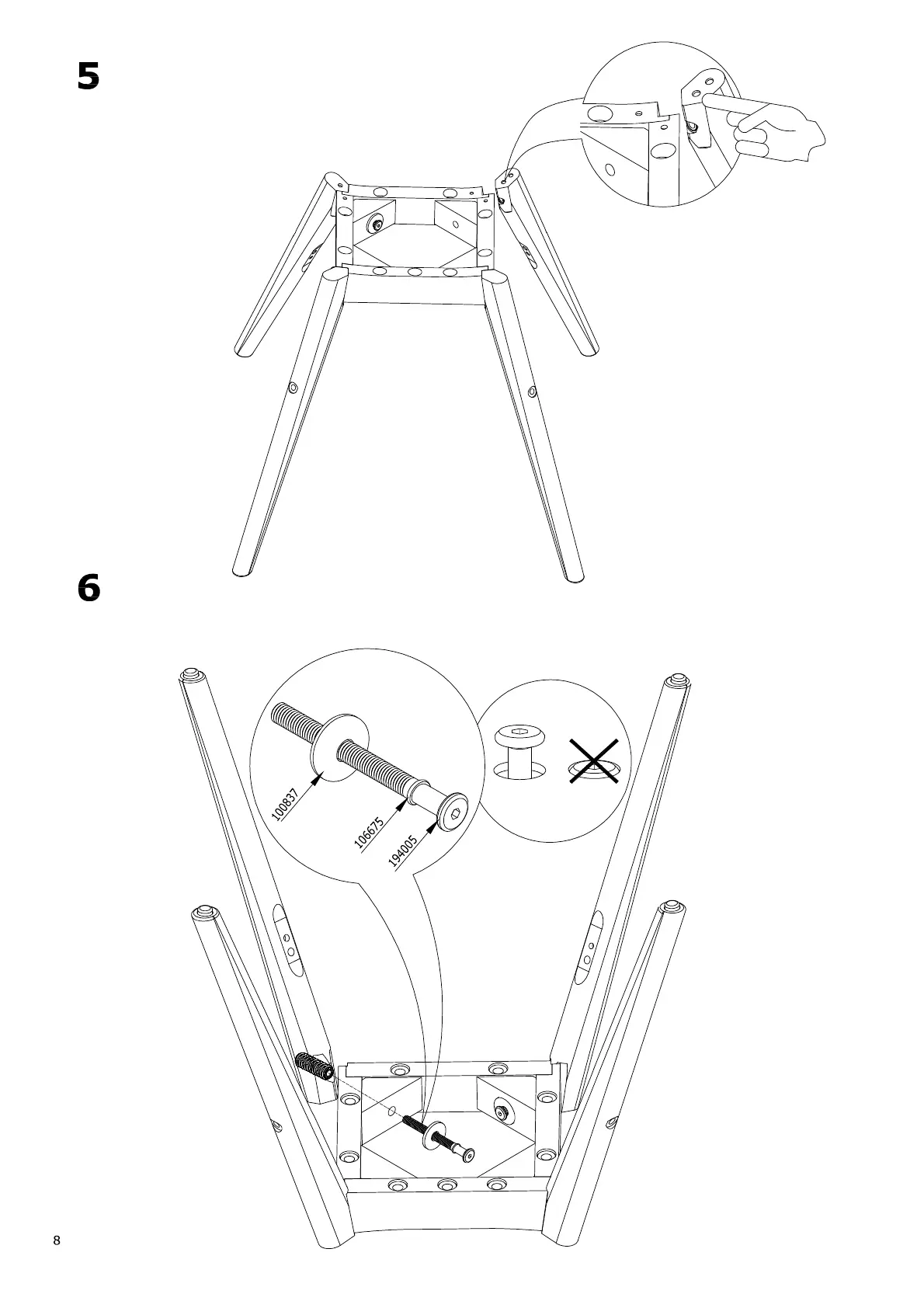 5

6

100837

106675

194005

8