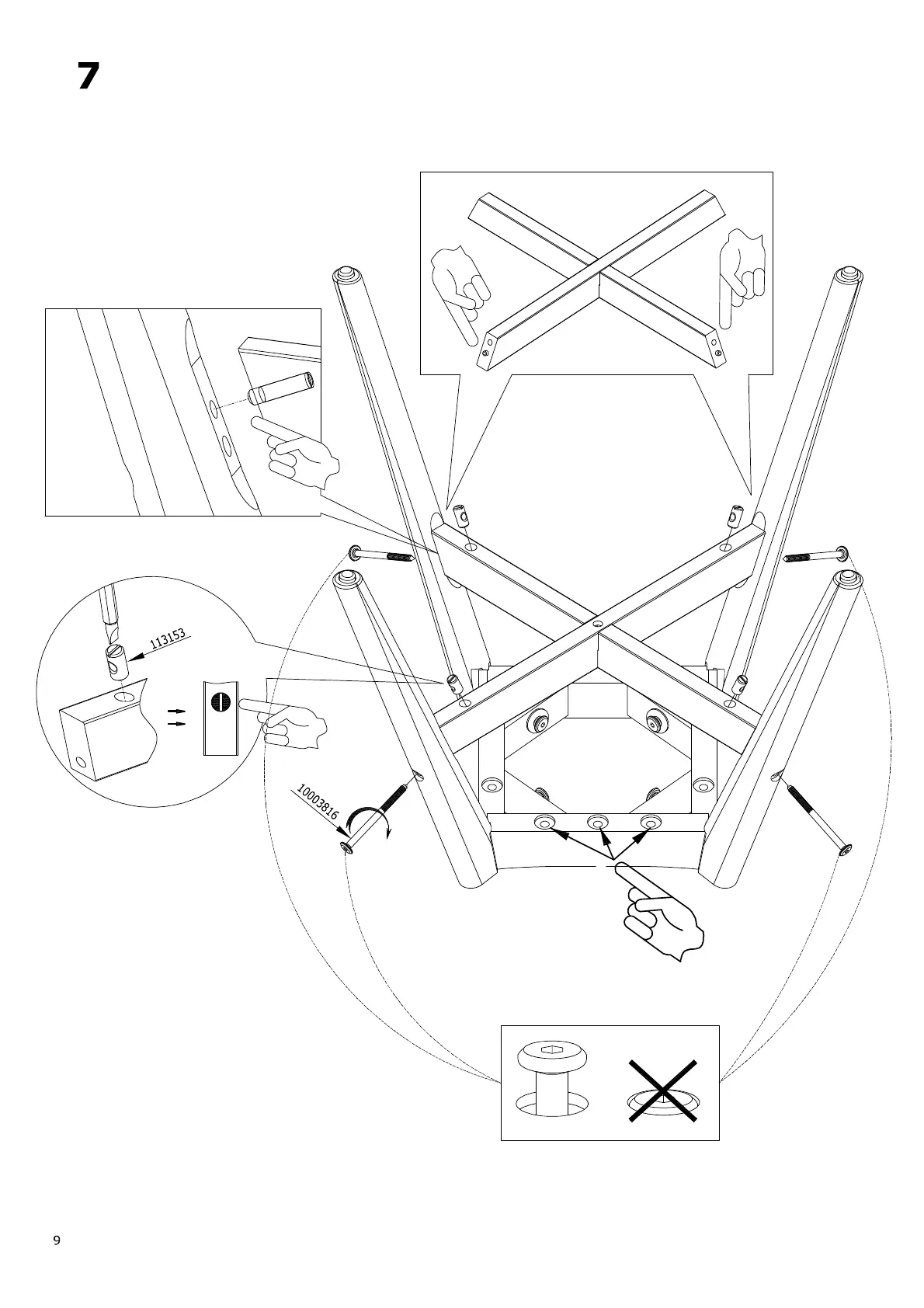 7

113153

10003816

9