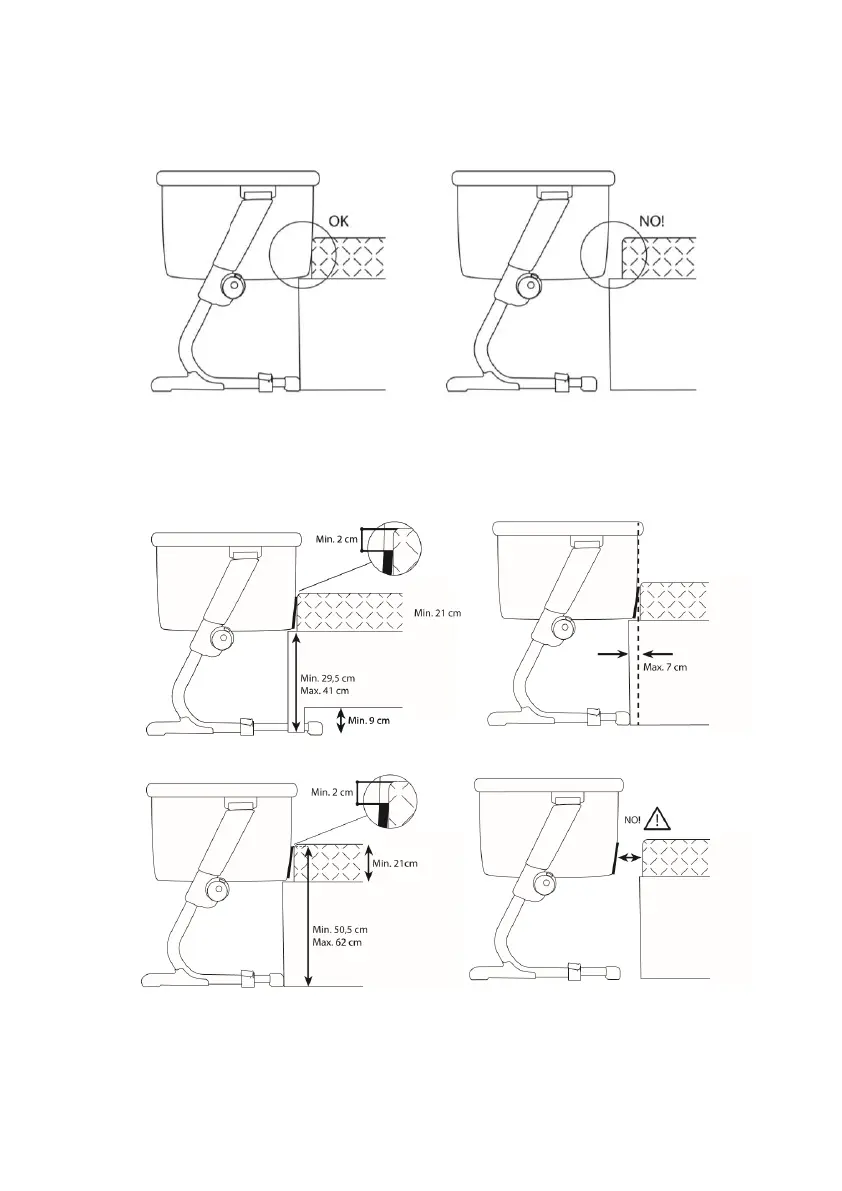 OK

NO!

Min. 2 cm

Min. 21 cm

Min. 29,5 cm
Max. 41 cm

Min. 9 cm

Max. 7 cm

Min. 2 cm

Min. 21cm

Min. 50,5 cm
Max. 62 cm

NO!