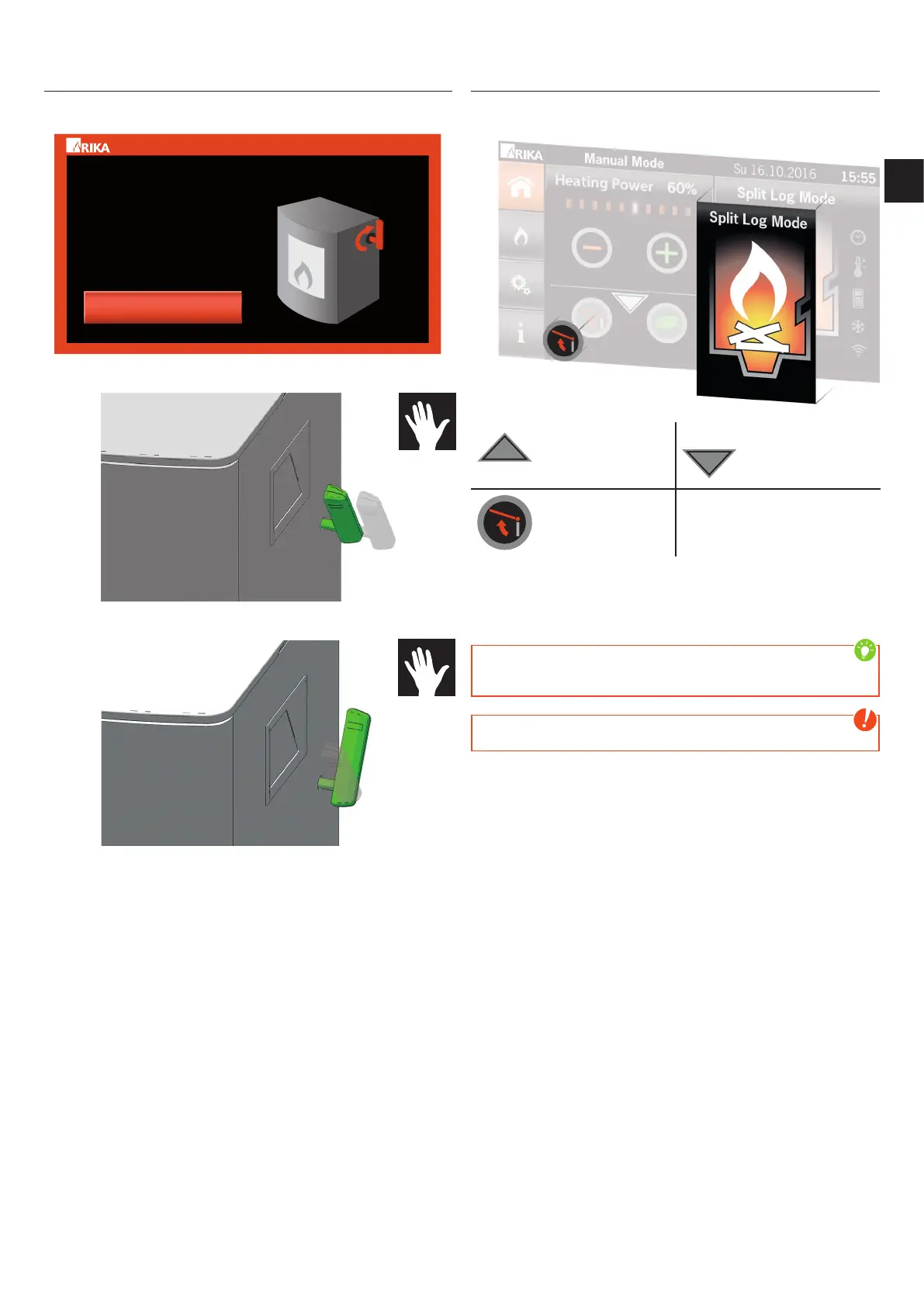 RIKA

RIKA Manual Mode Su 16.10.2016 15:55

Heating Power 60%

Split Log Mode

Split Log Mode