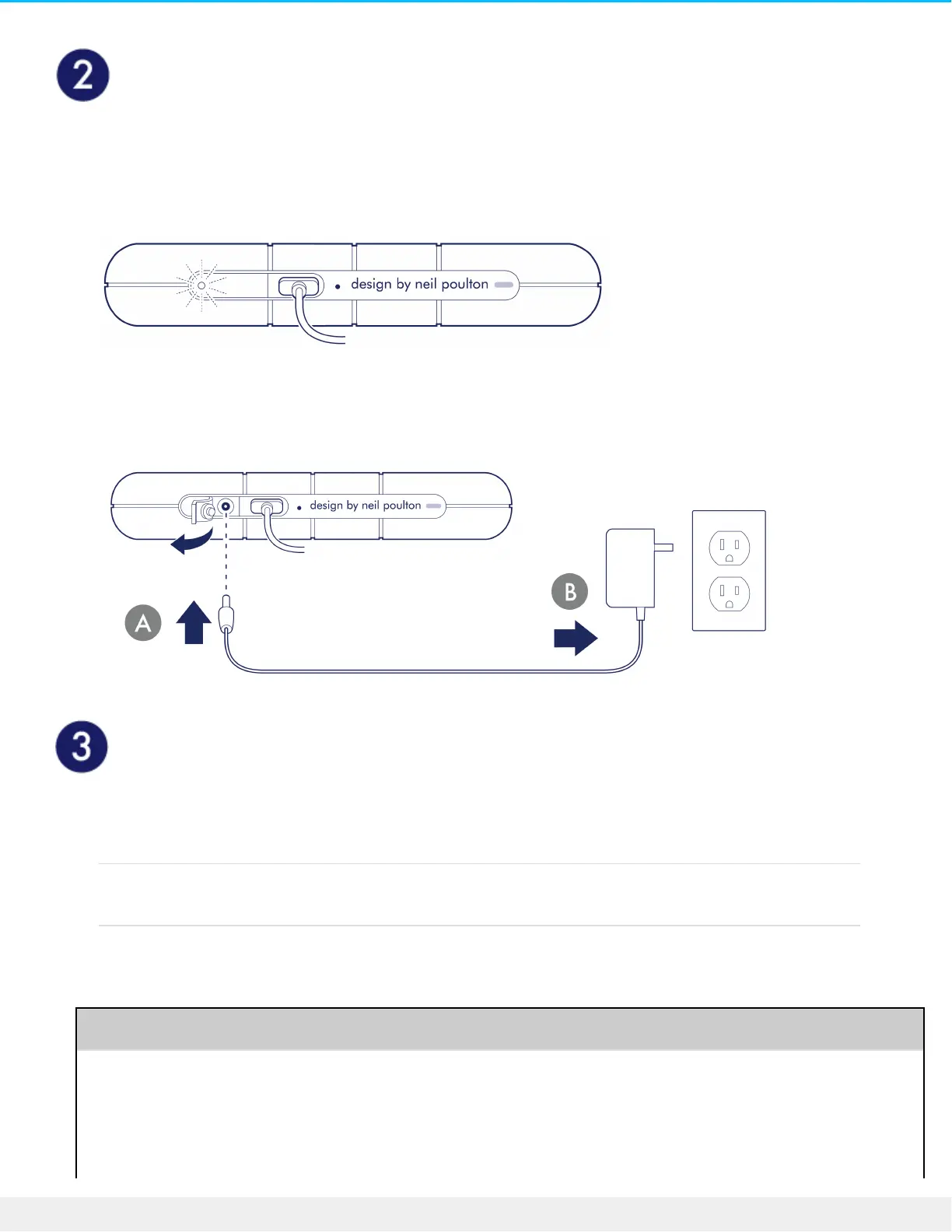 2

design by neil poulton

design by neil poulton

A

B

3