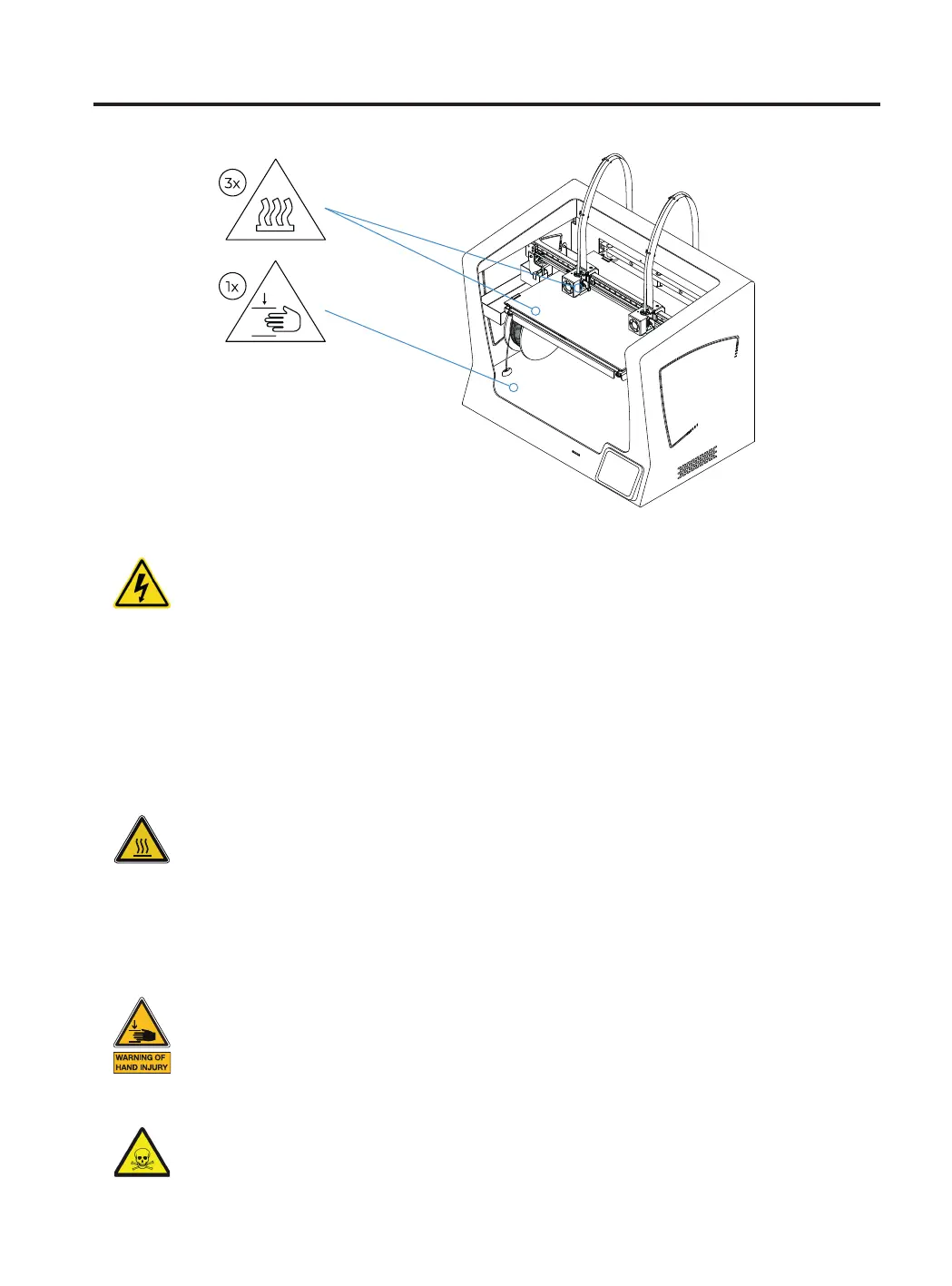 3x

1x

WARNING OF HAND INJURY