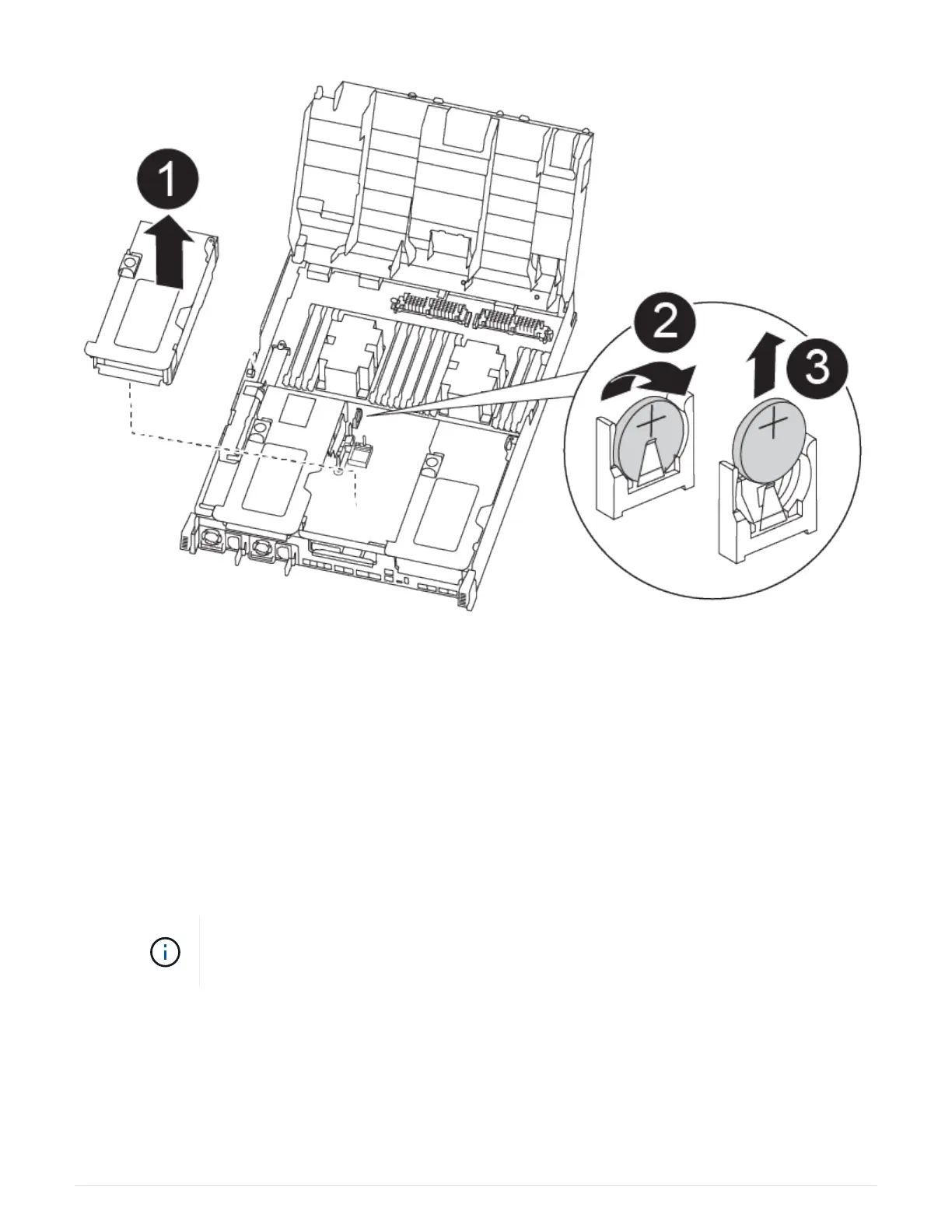 1

2

3