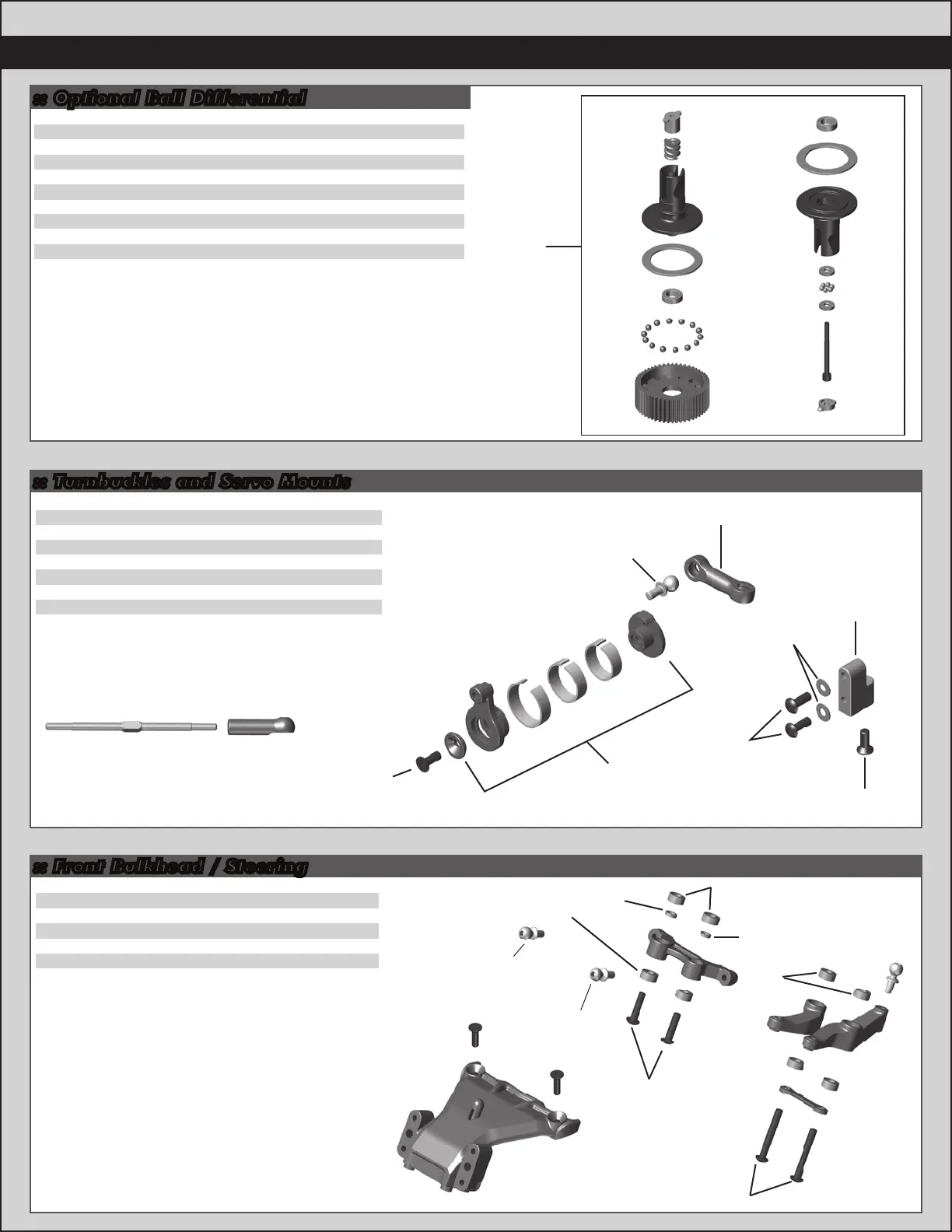 :: Optional Ball Differential

:: Turnbuckles and Servo Mounts

:: Front Bulkhead / Steering