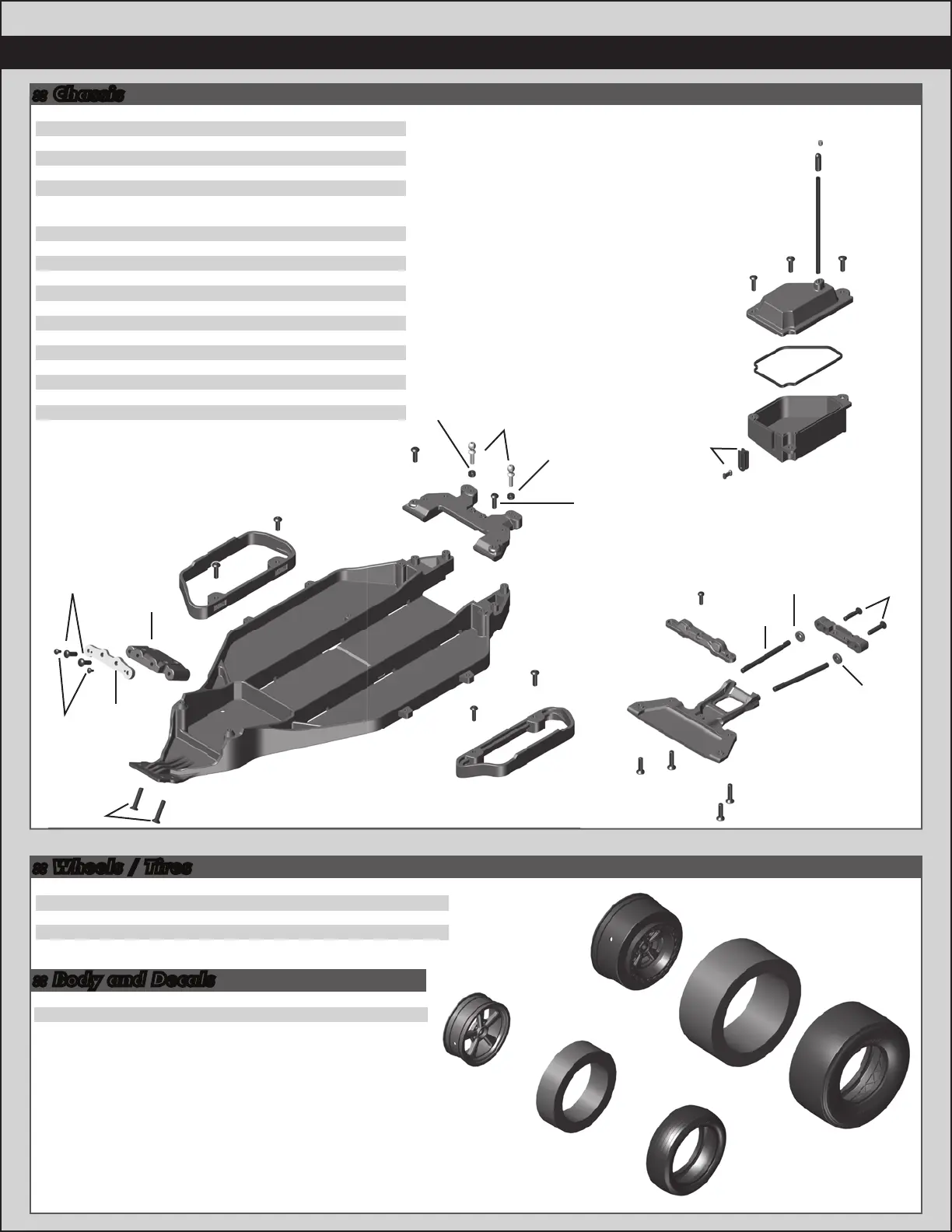 :: Chassis

:: Wheels / Tires

:: Body and Decals