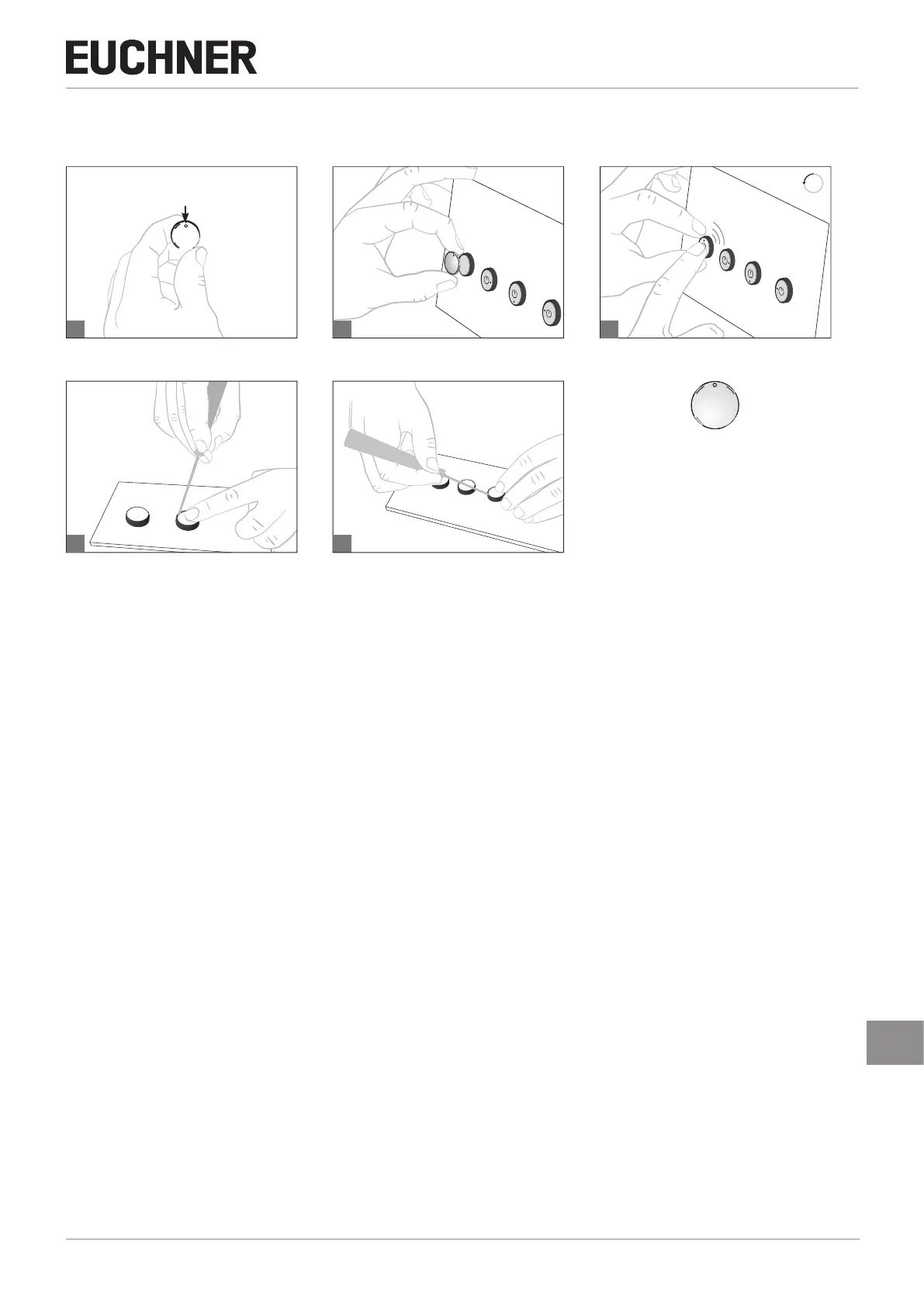 EUCHNER