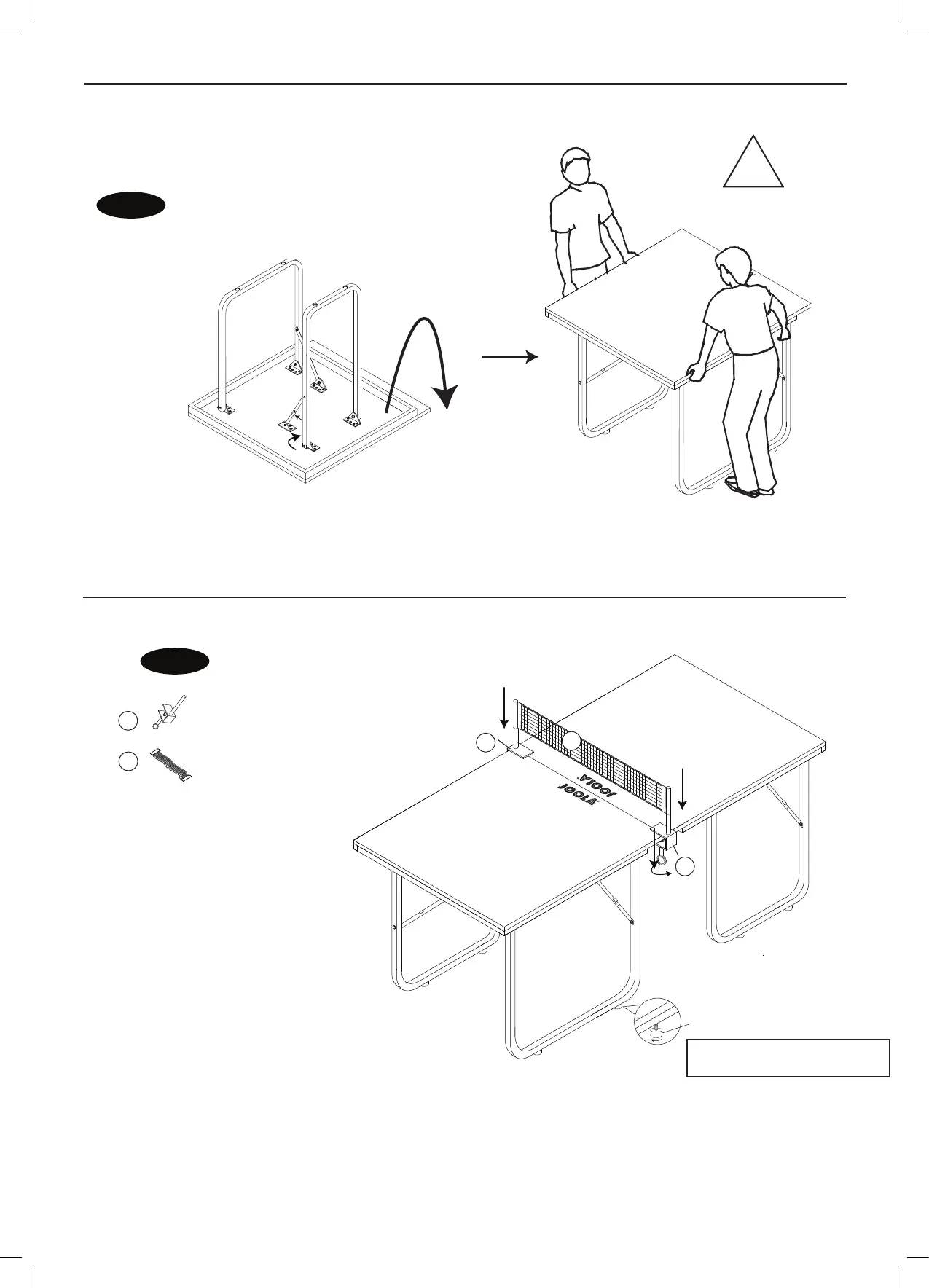 JOOLA
JOOLA