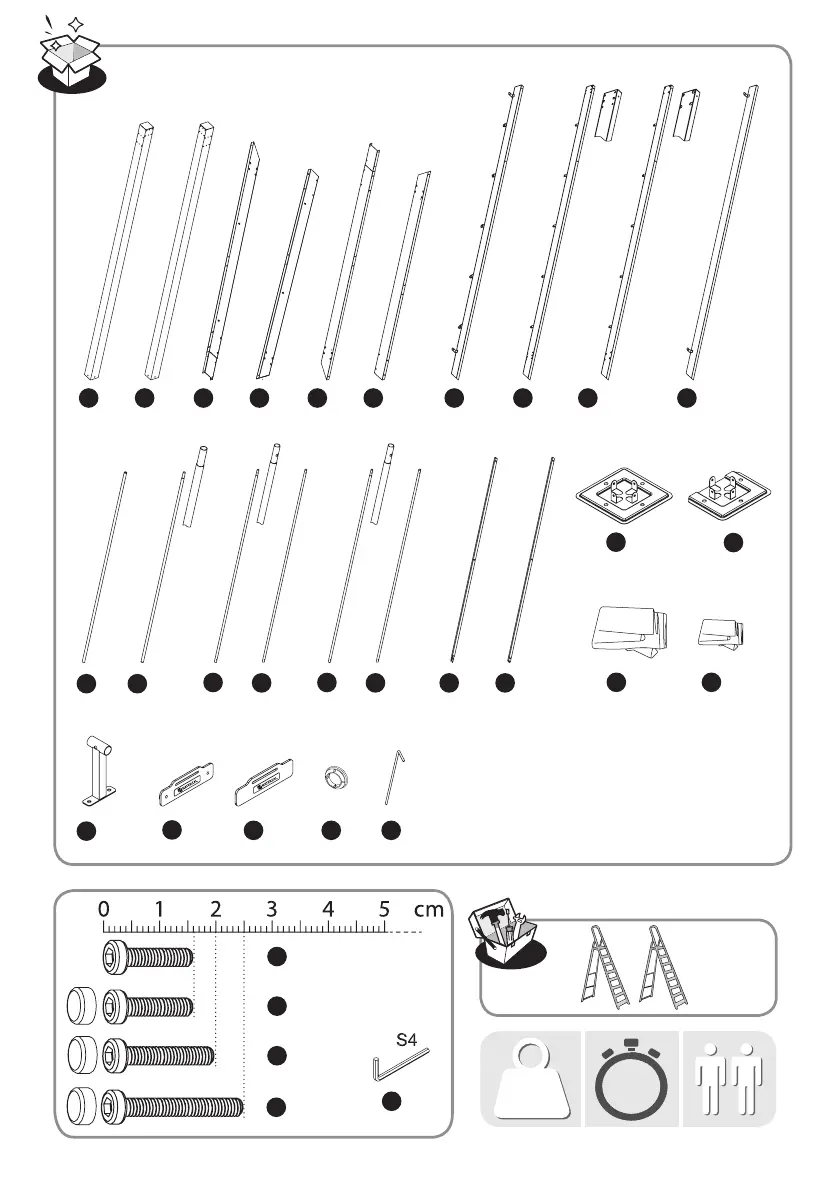 0 1 2 3 4 5 cm

S4