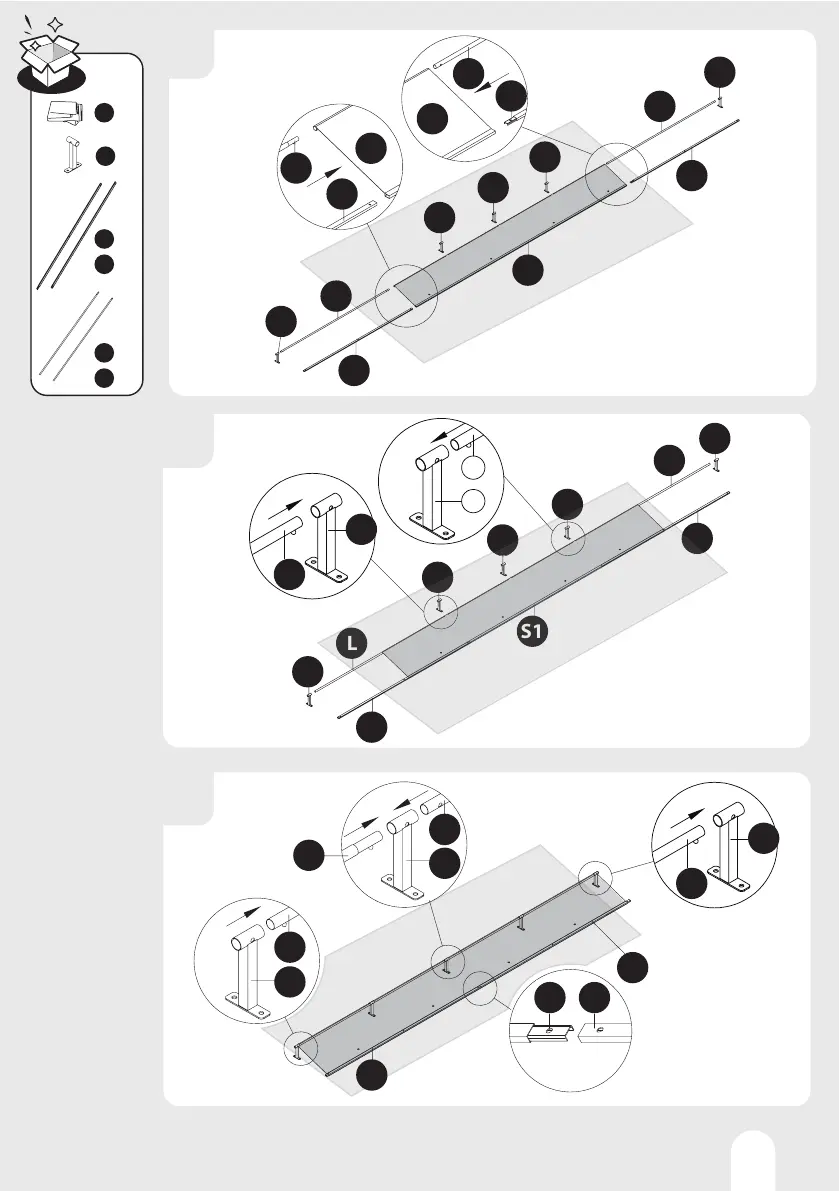 L

S1