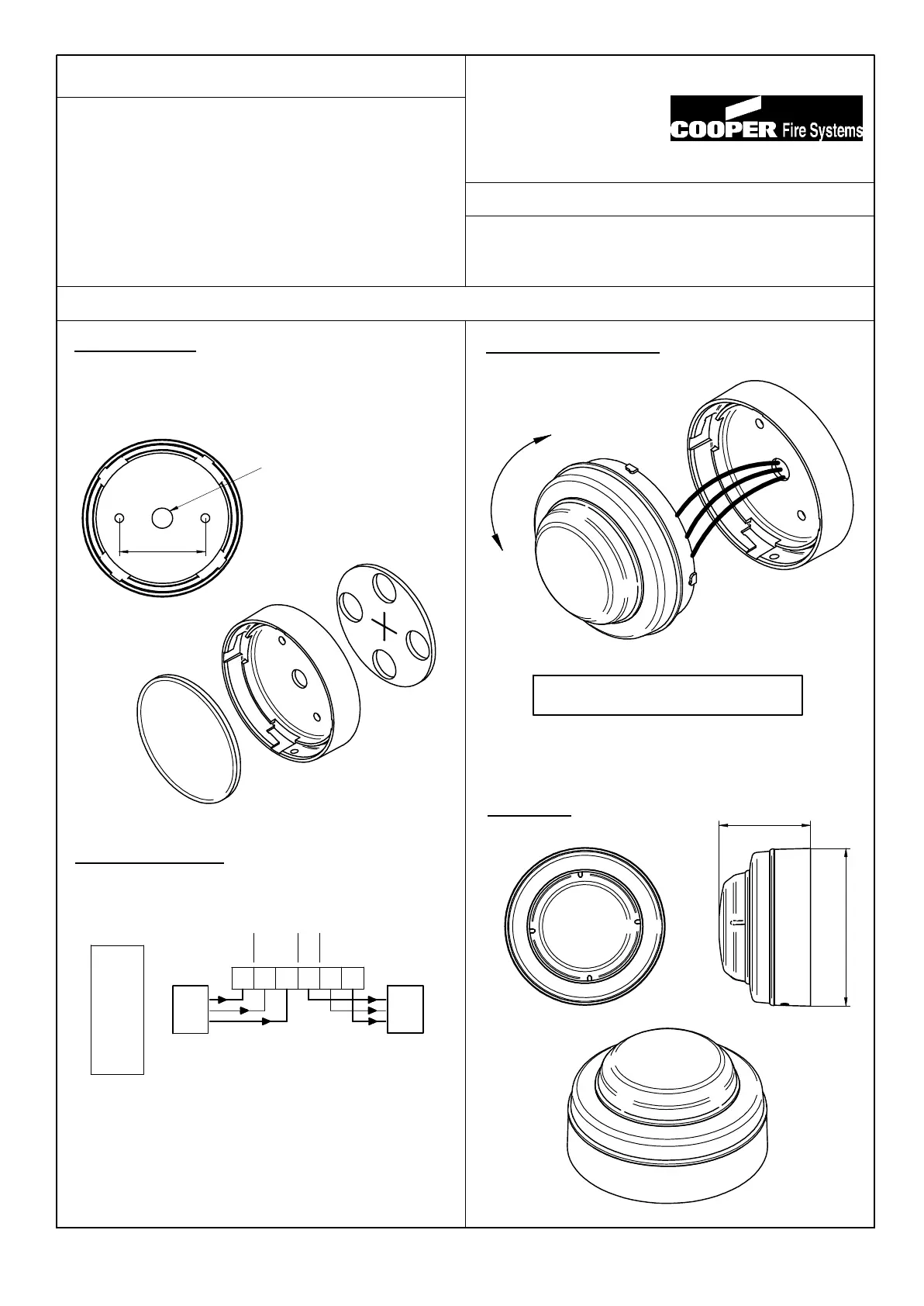 COOPER Fire Systems