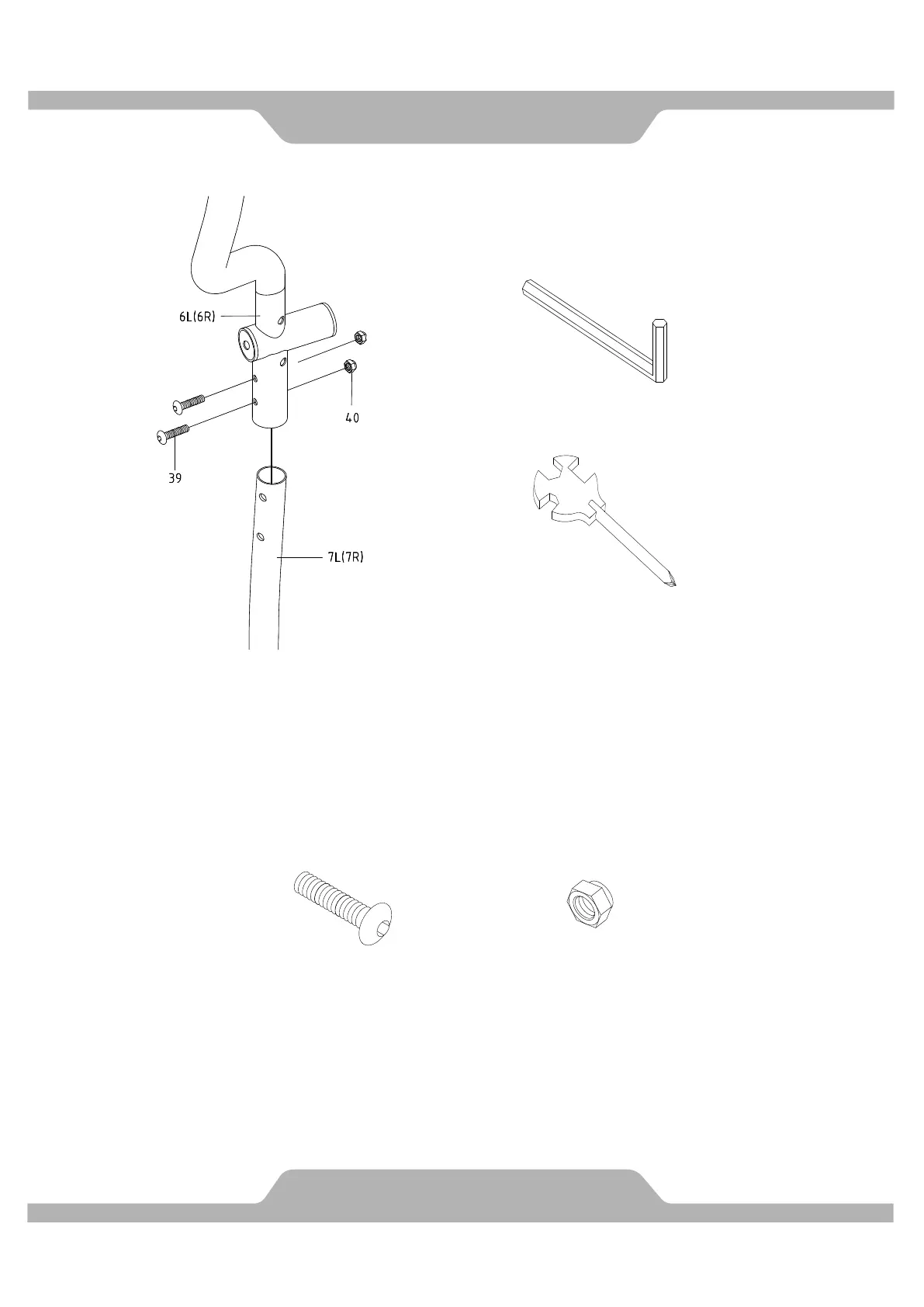 6L(6R)

40

39

7L(7R)