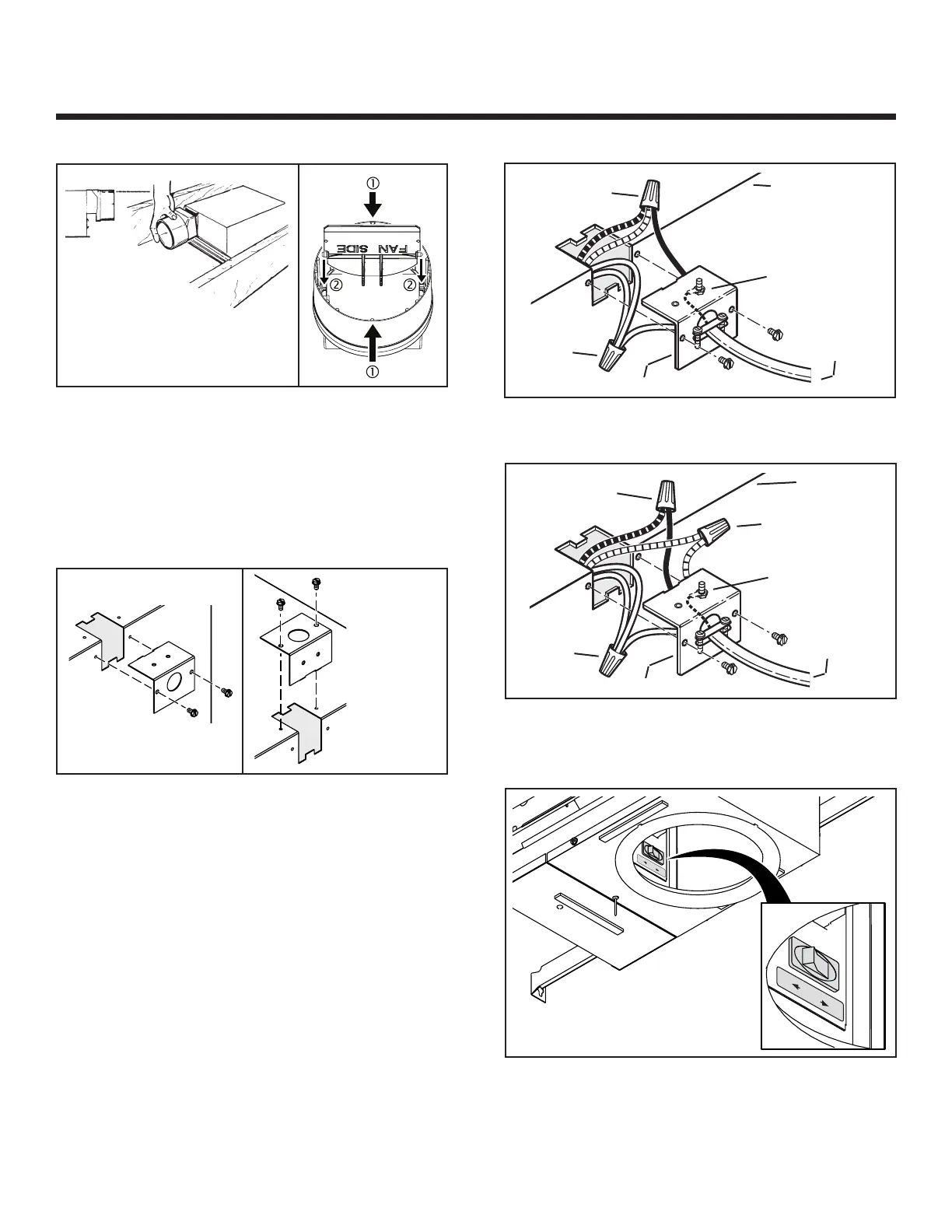 ①

FAN SIDE

② ②

①