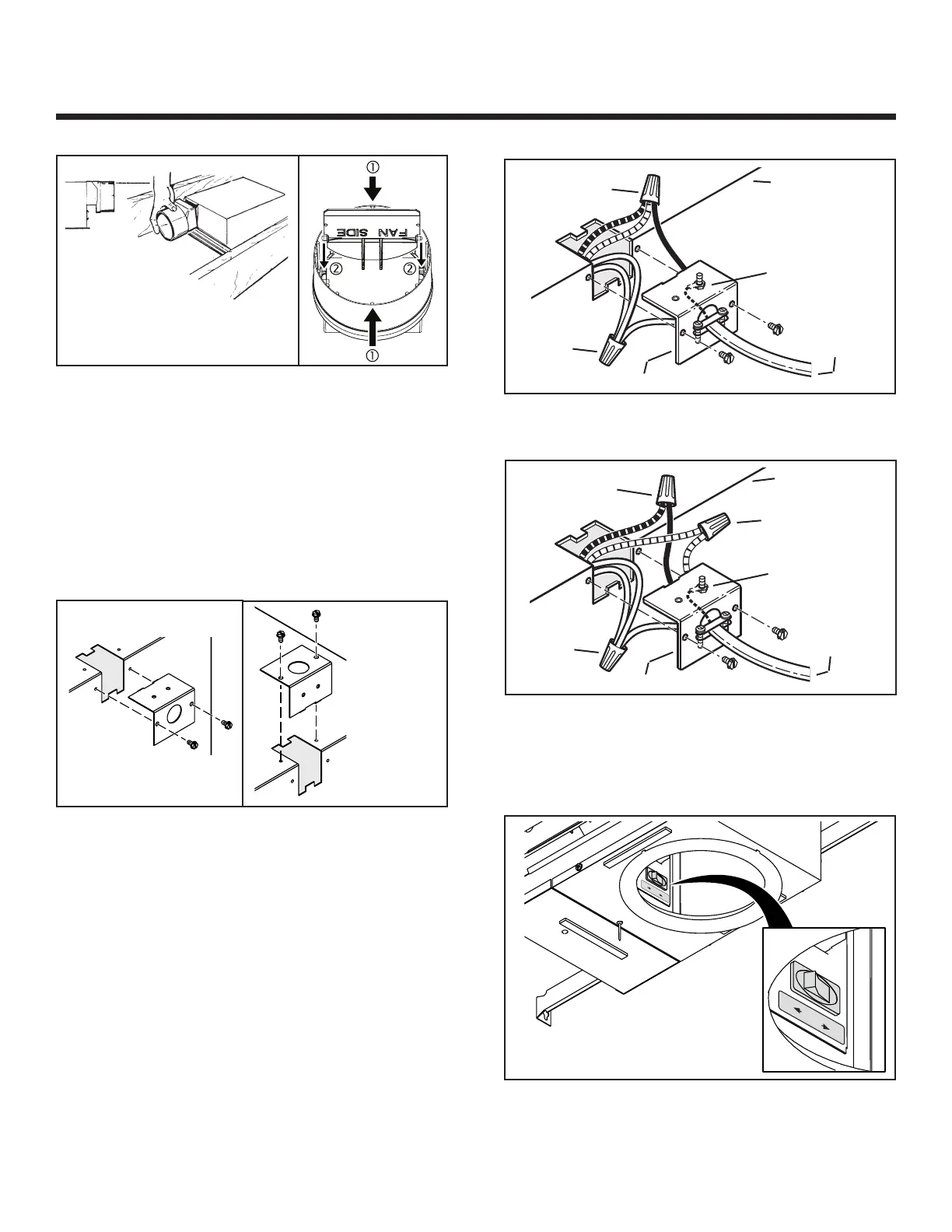 ①

FAN SIDE

②

②

①