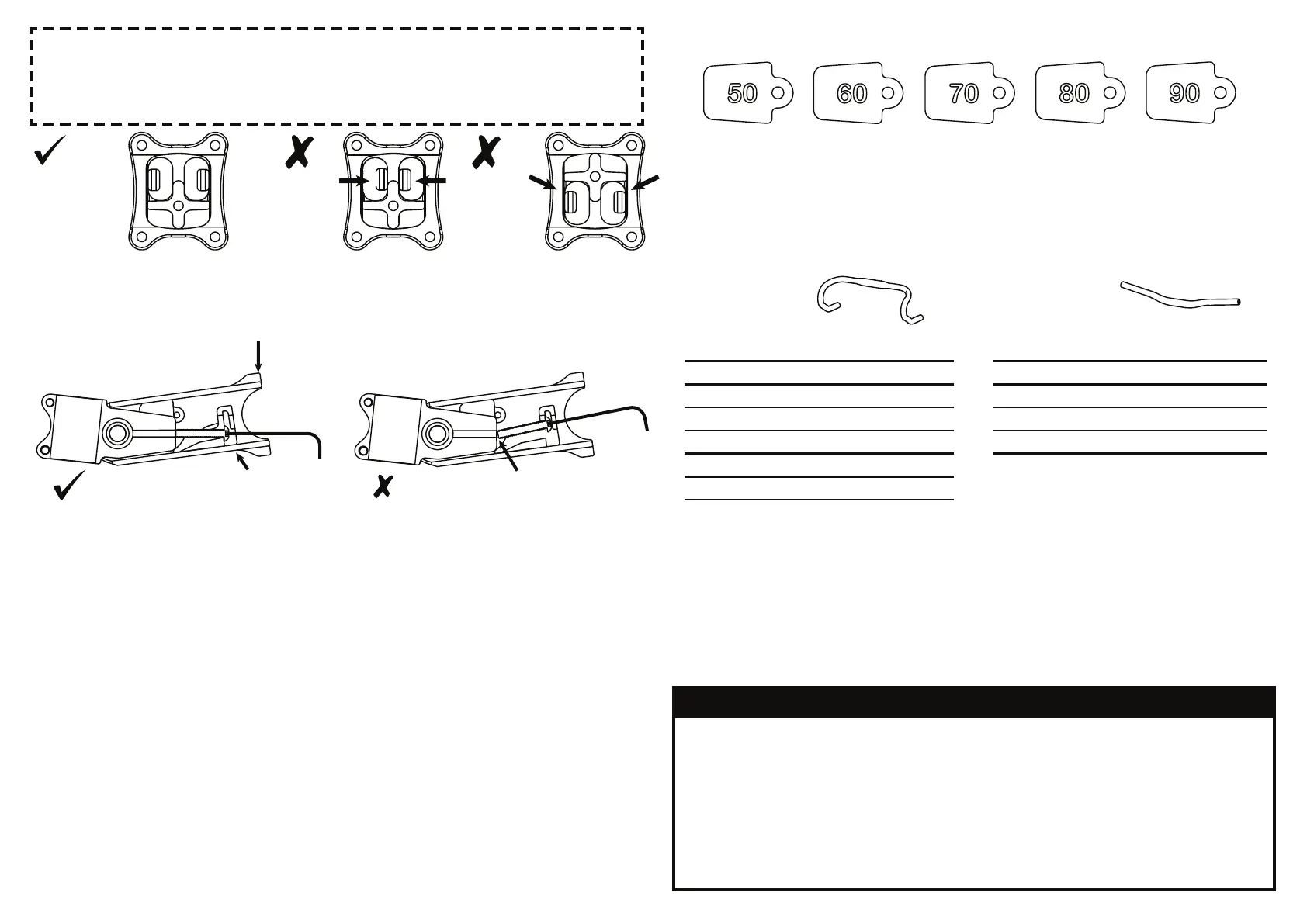 50

60

70

80

90