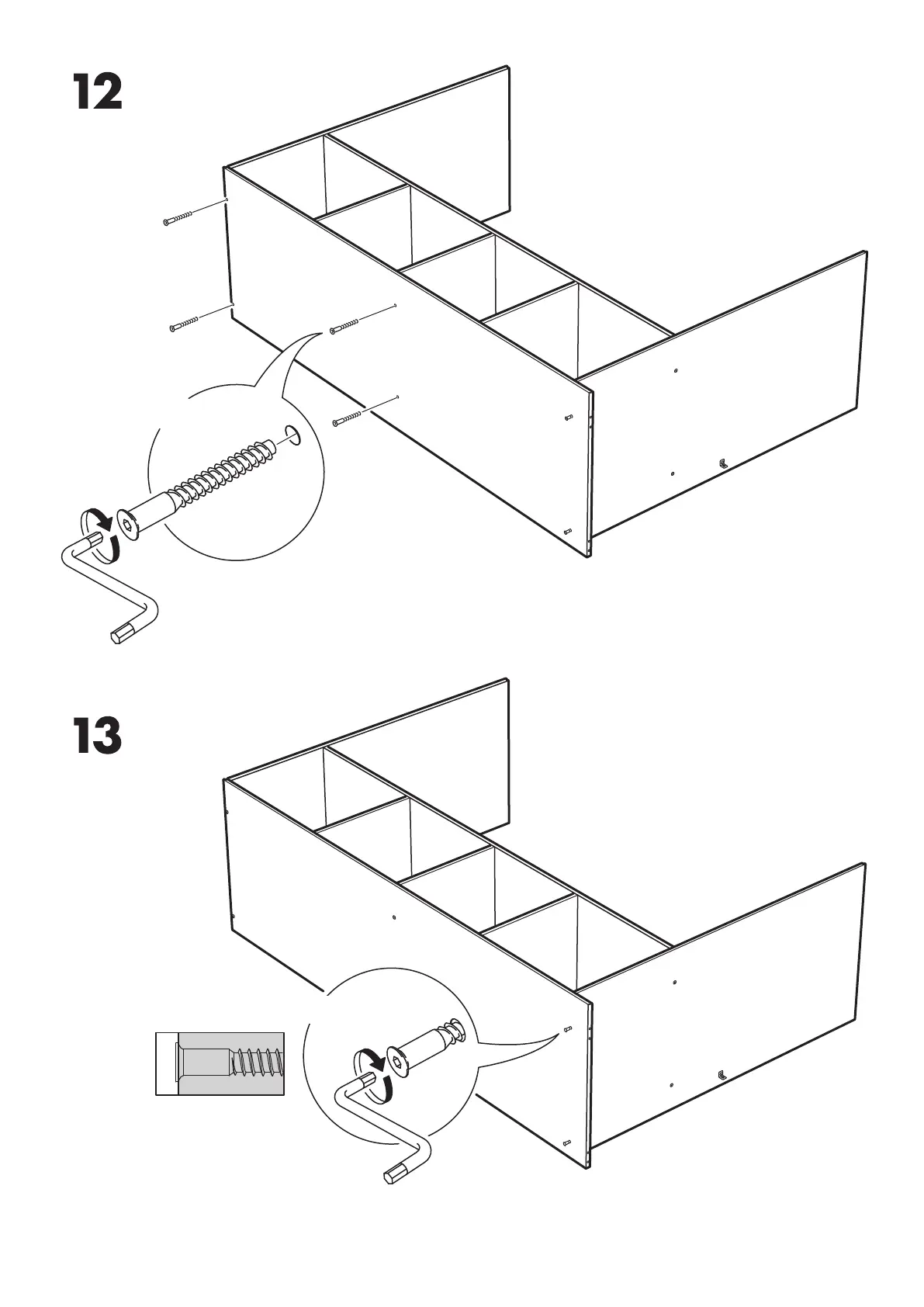 12

13