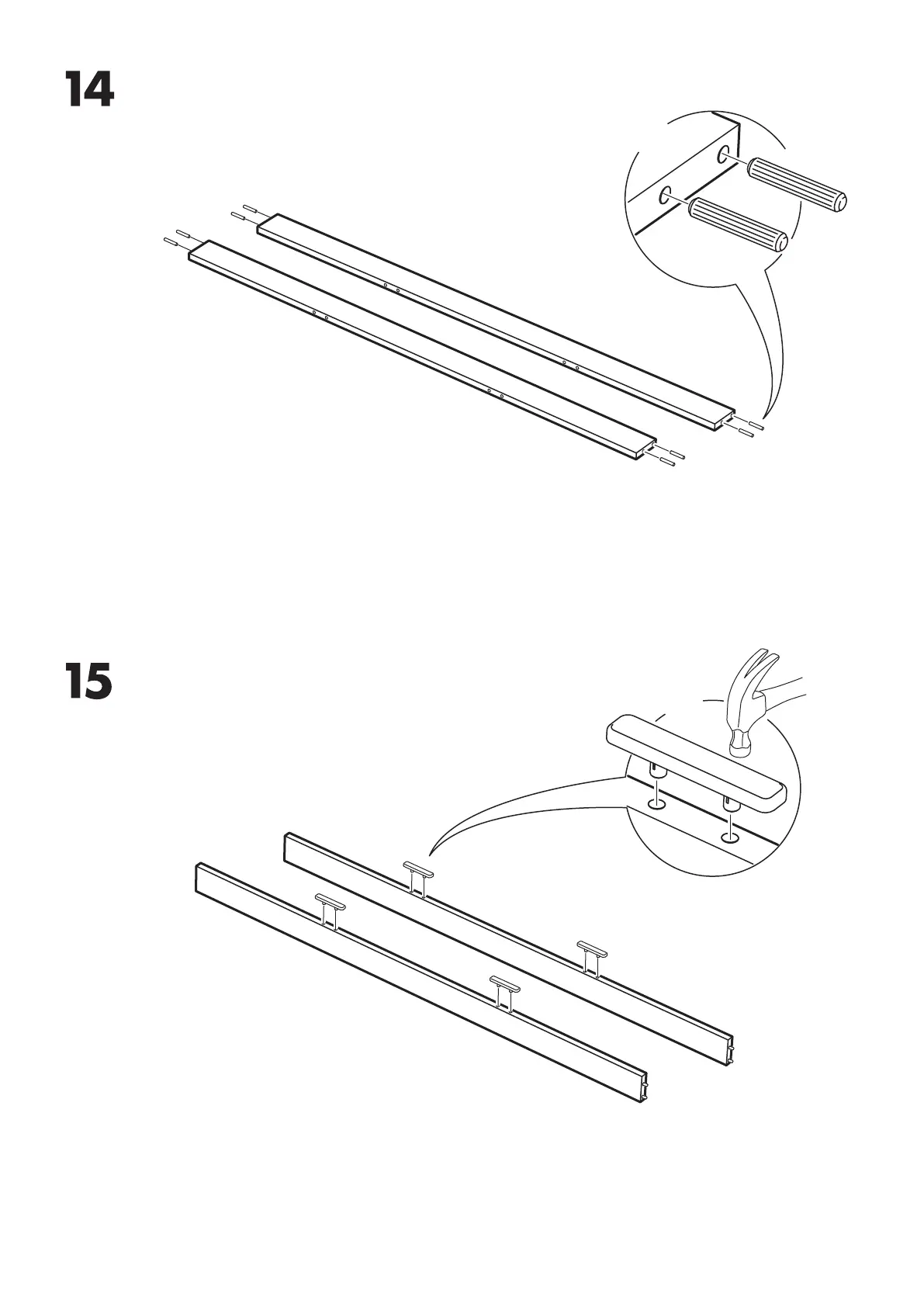 14

15