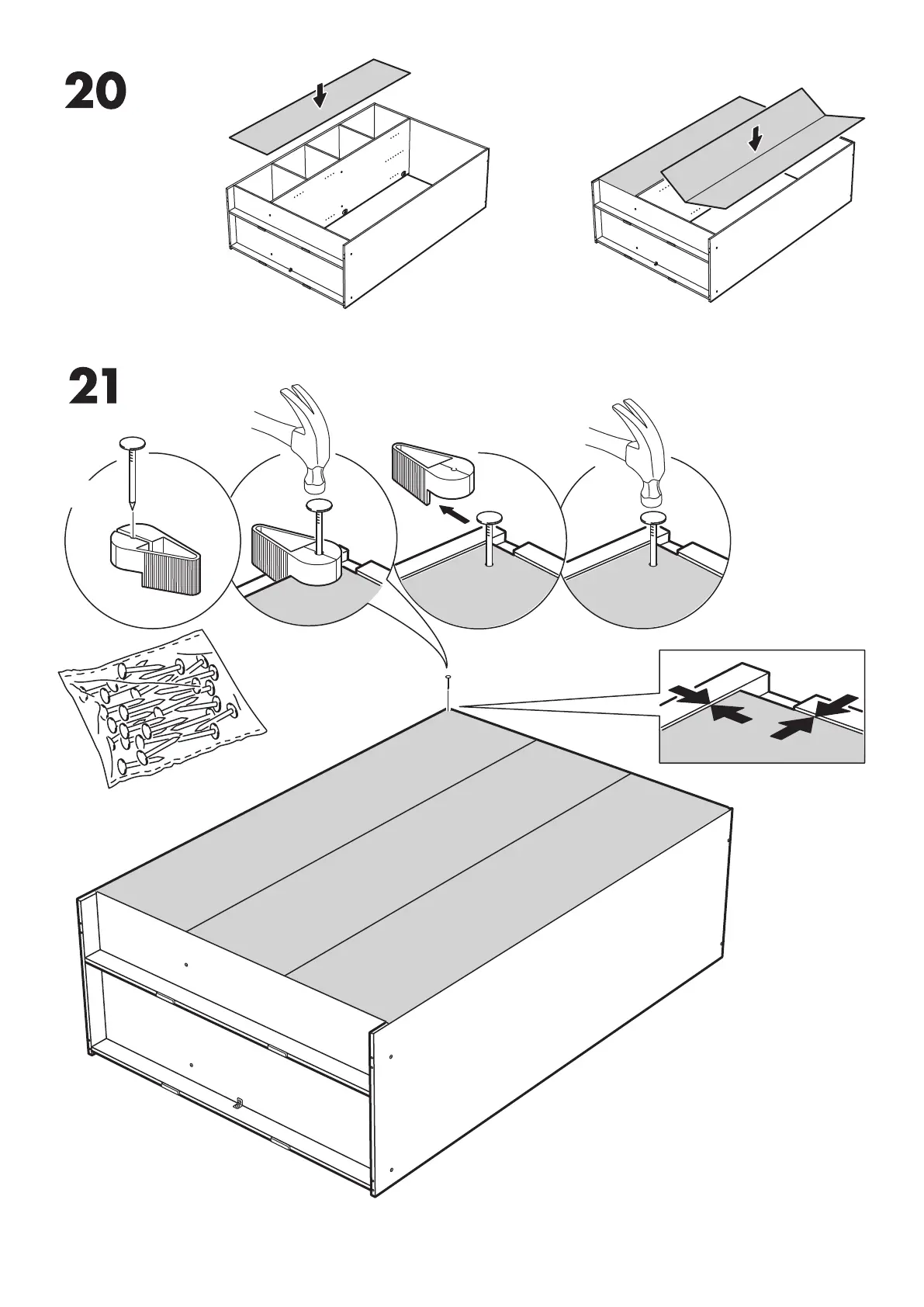 20

21