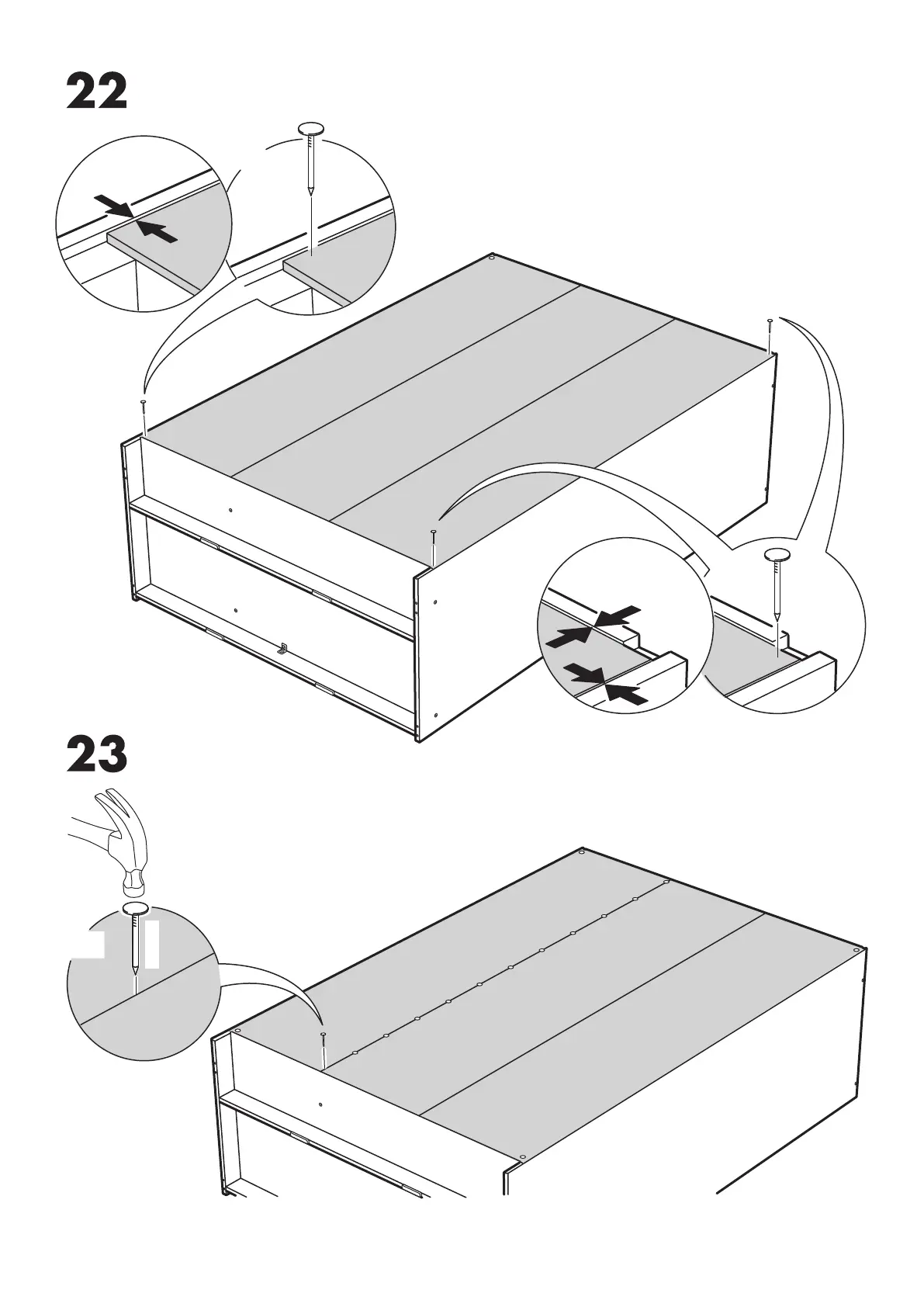 22

23