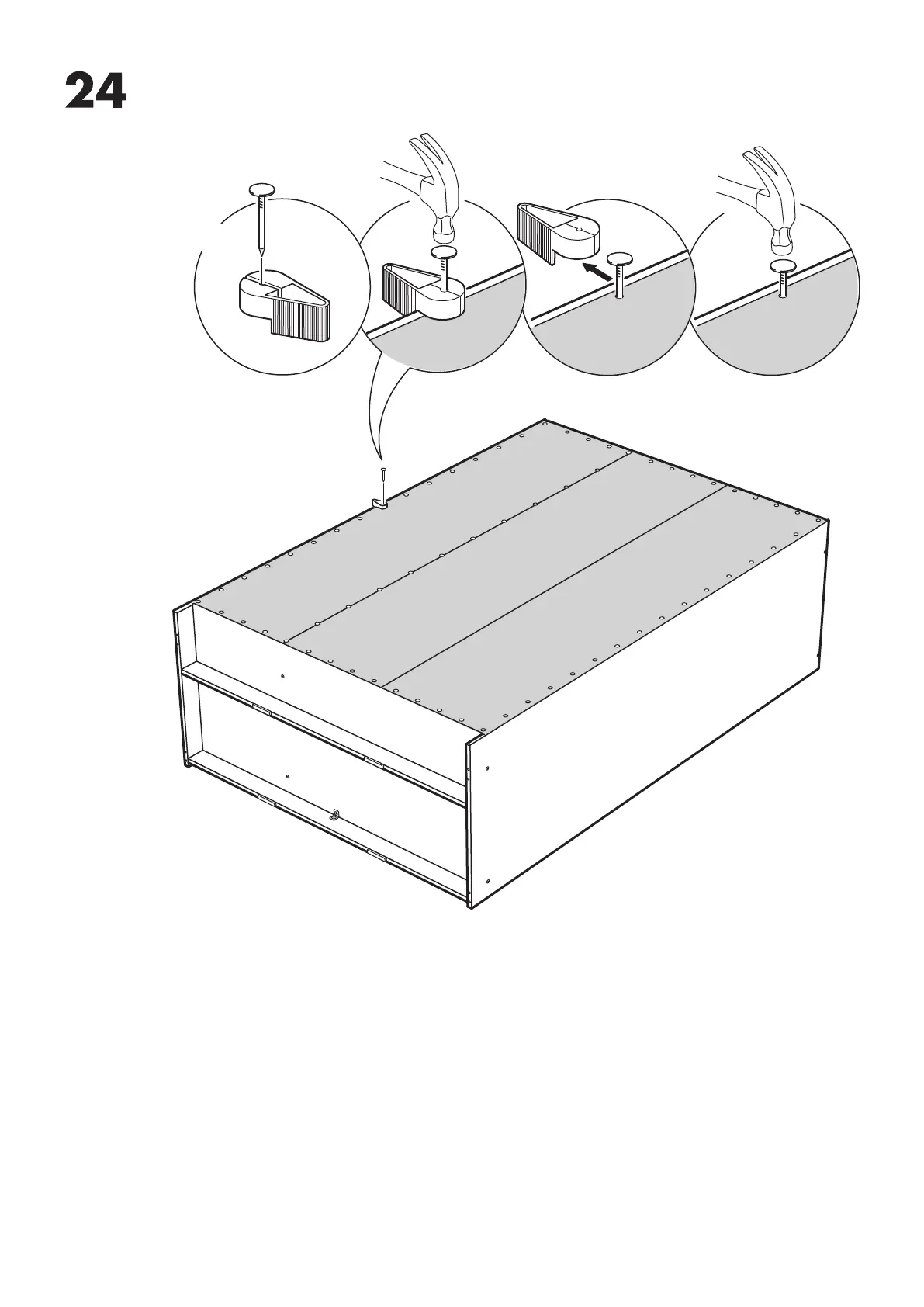 24