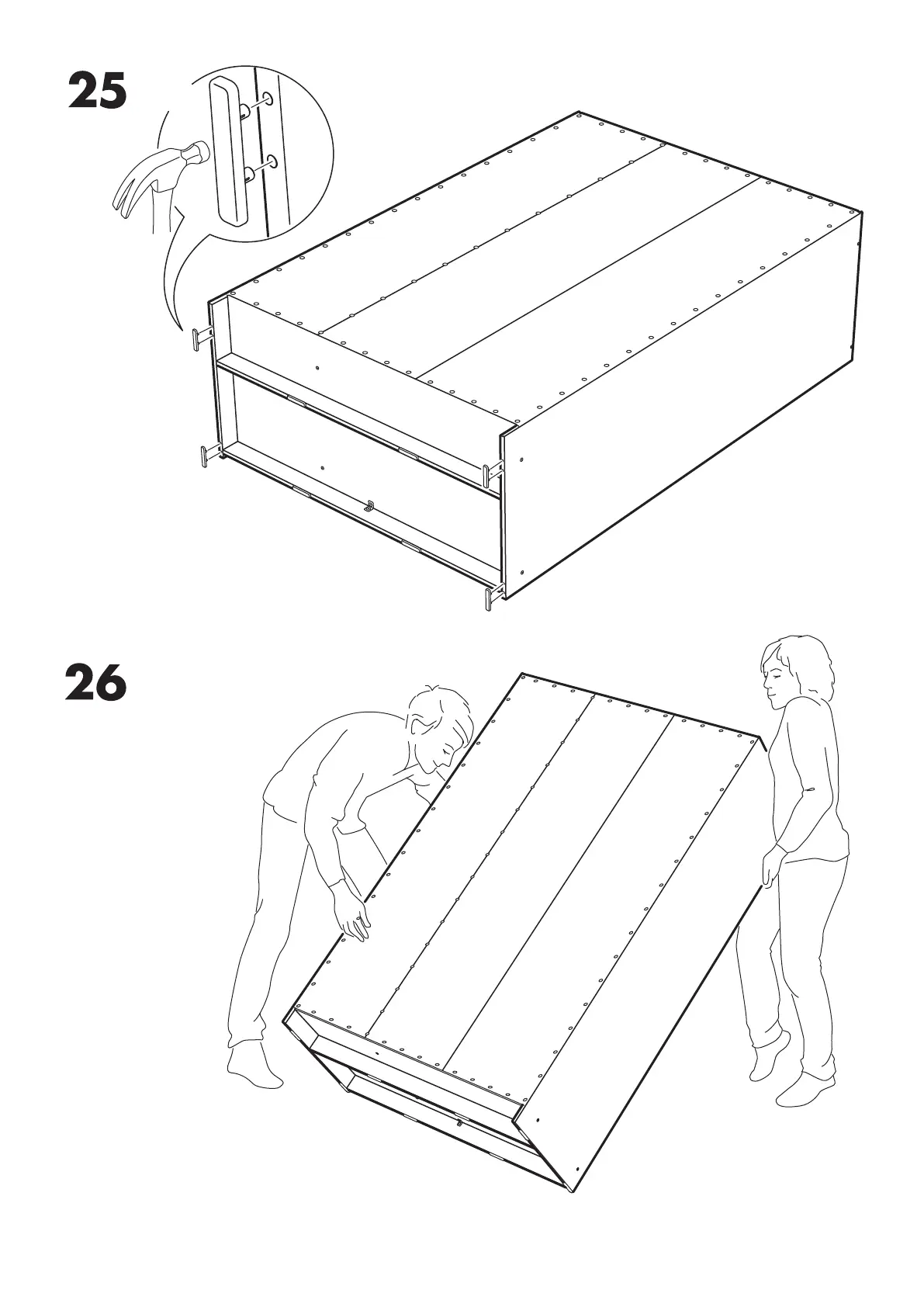 25

26