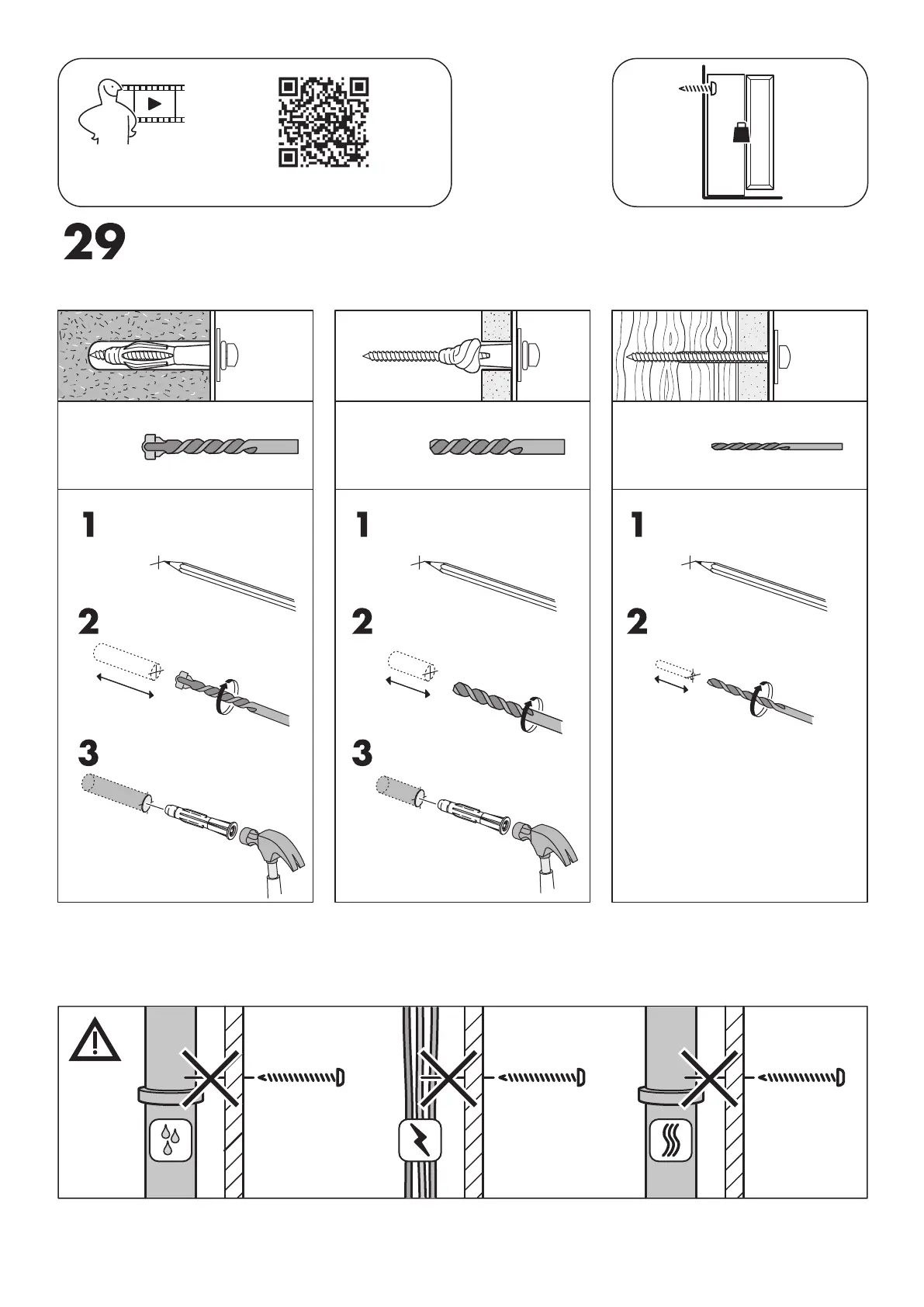 29

1

2

3

1

2

3

1

2