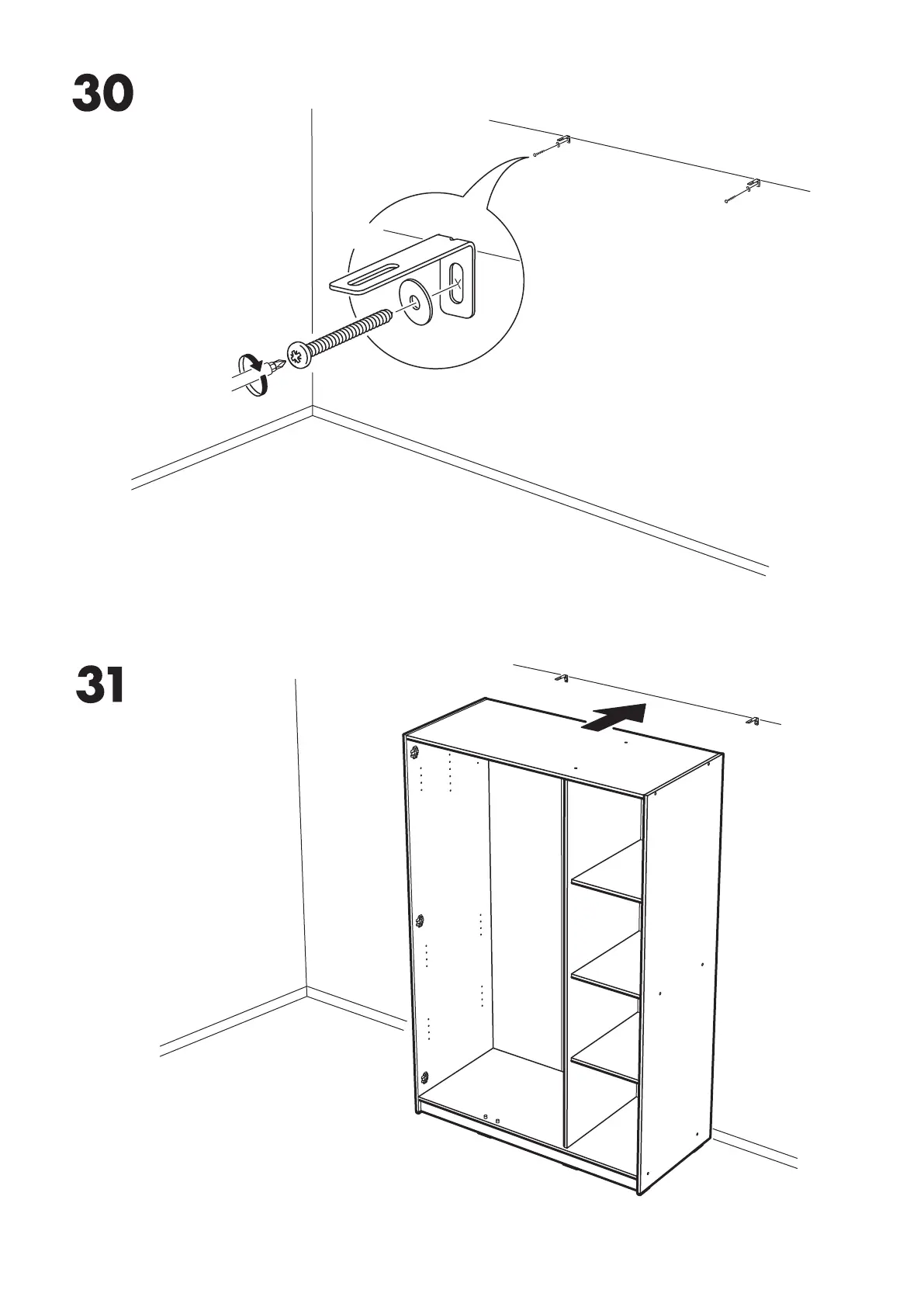 30

31