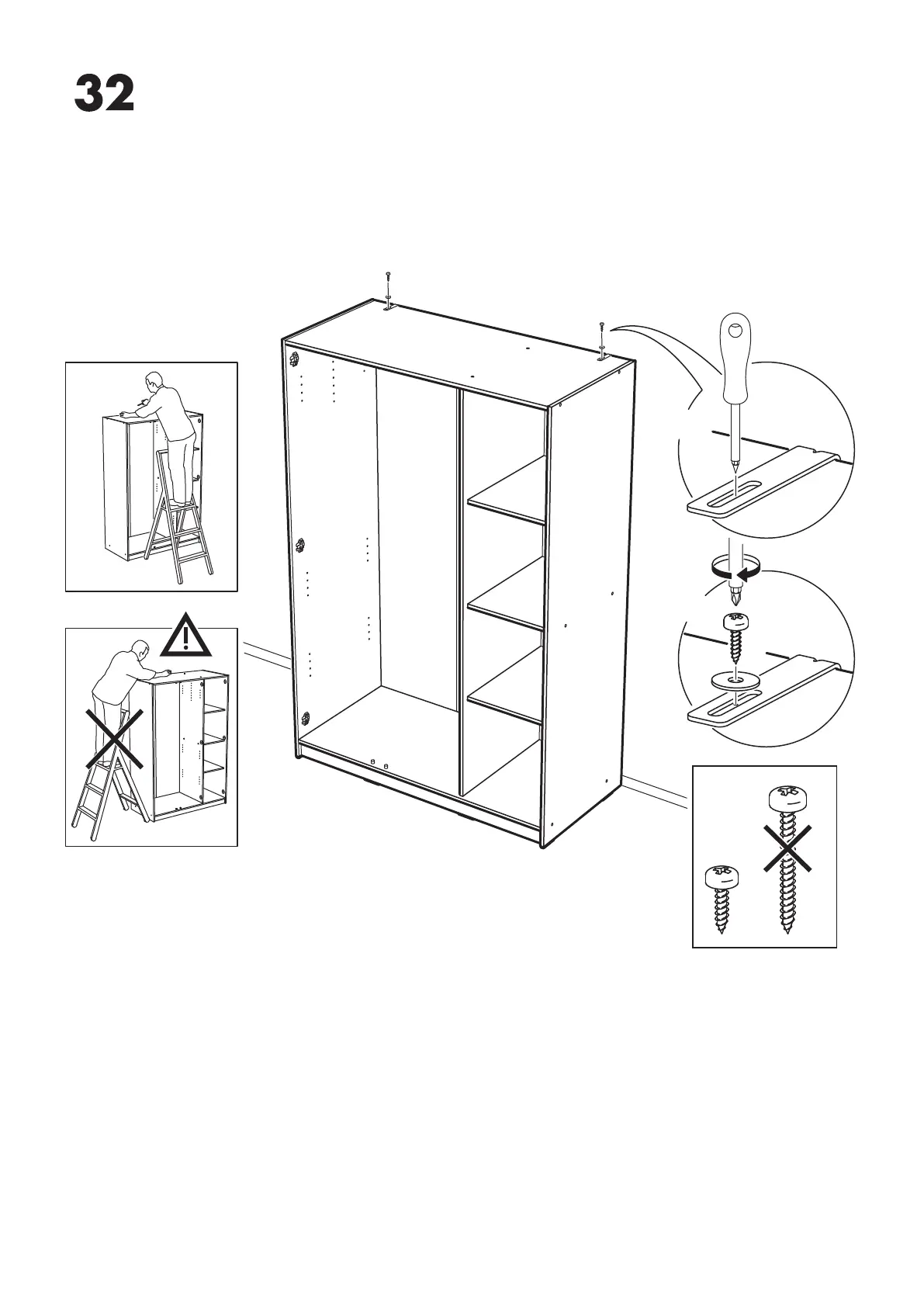 32