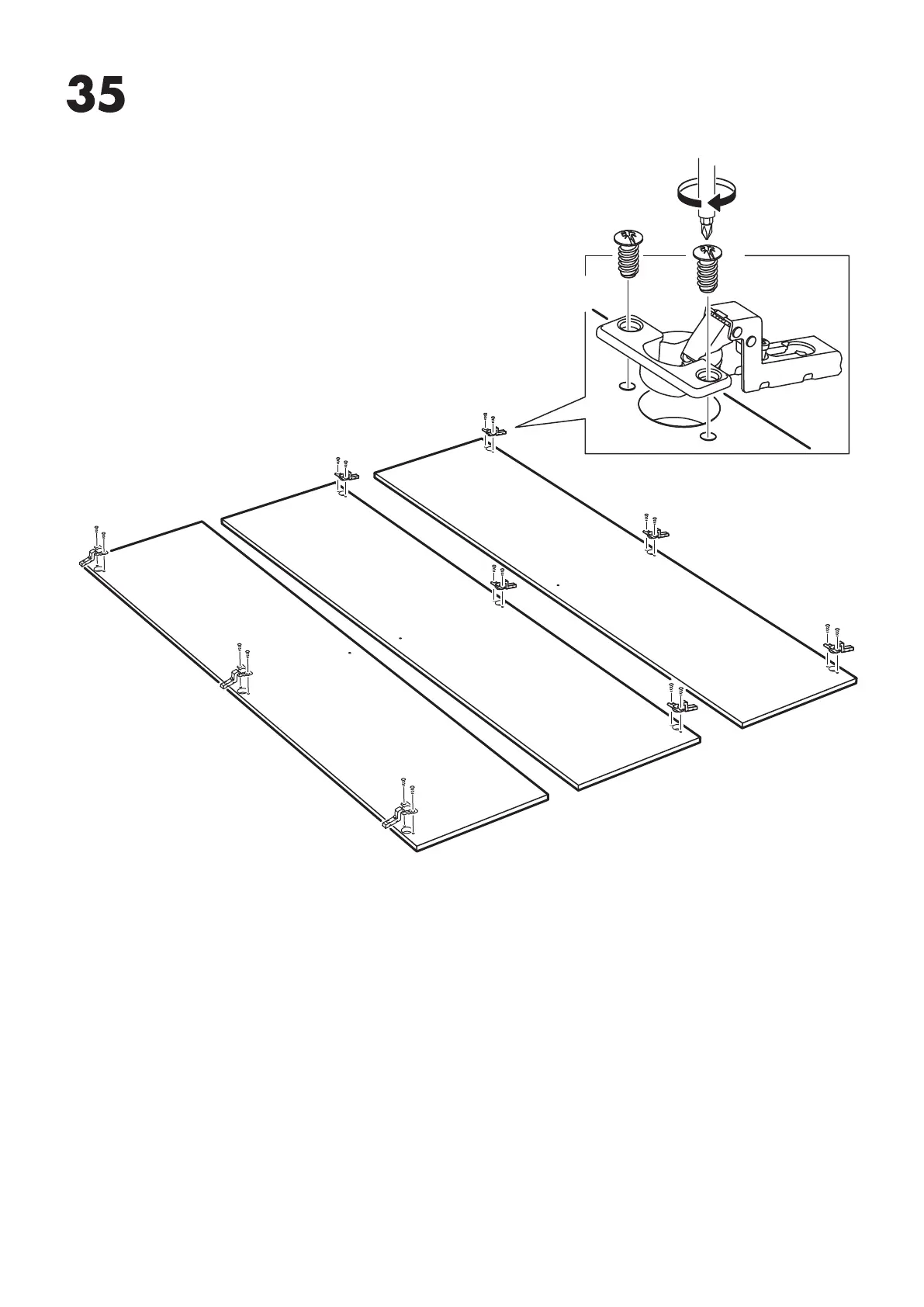 35