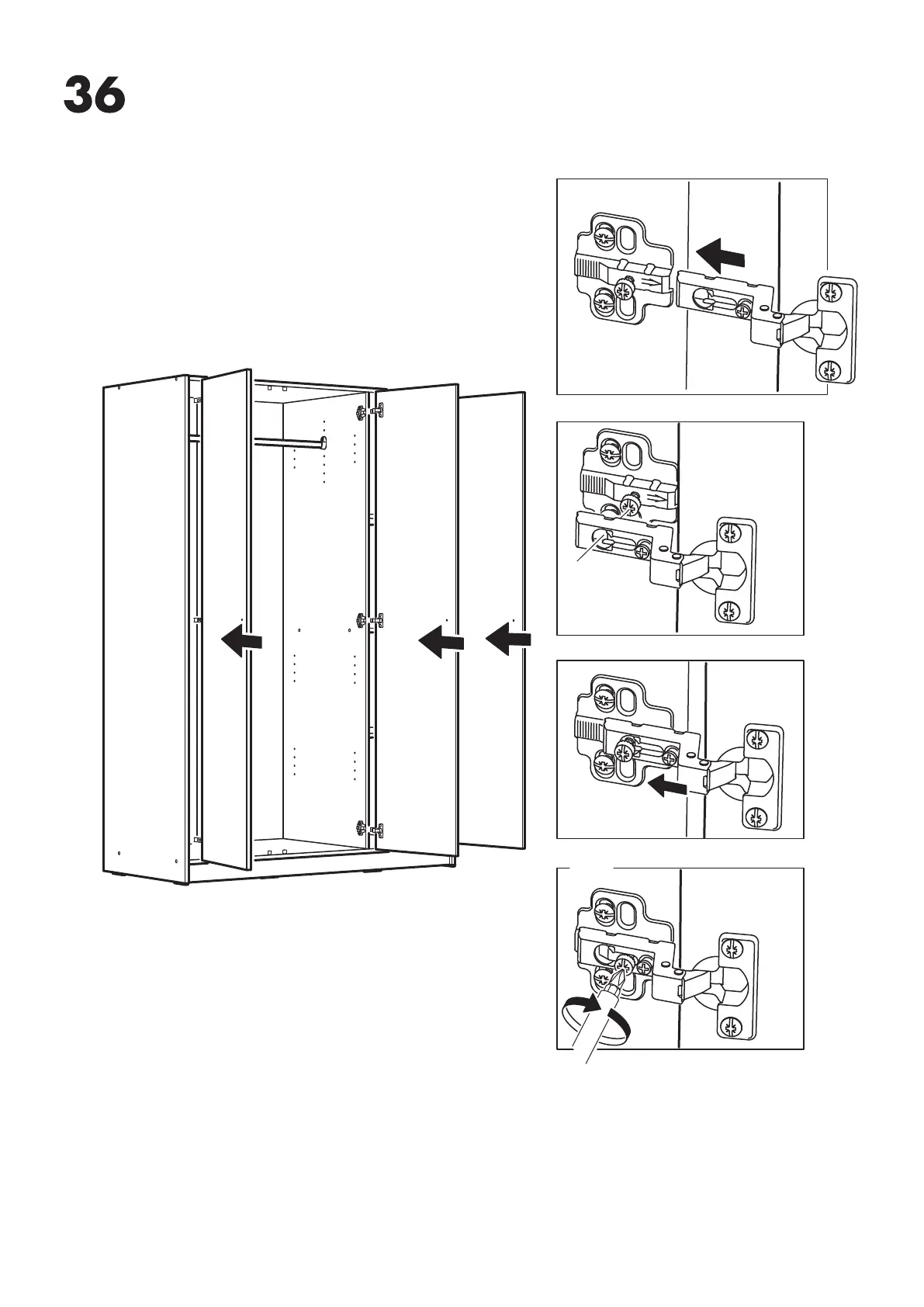 36