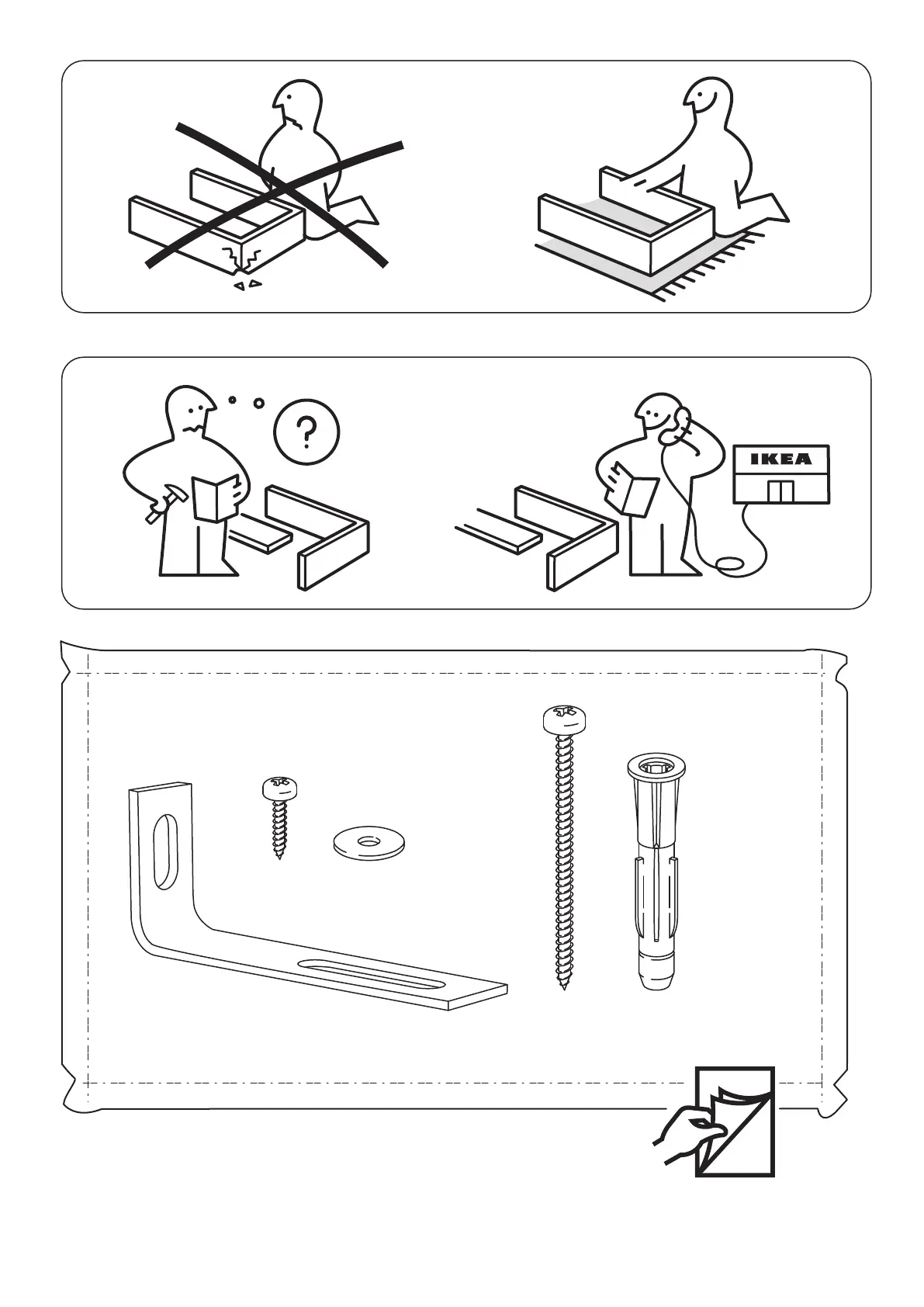 ?

IKEA