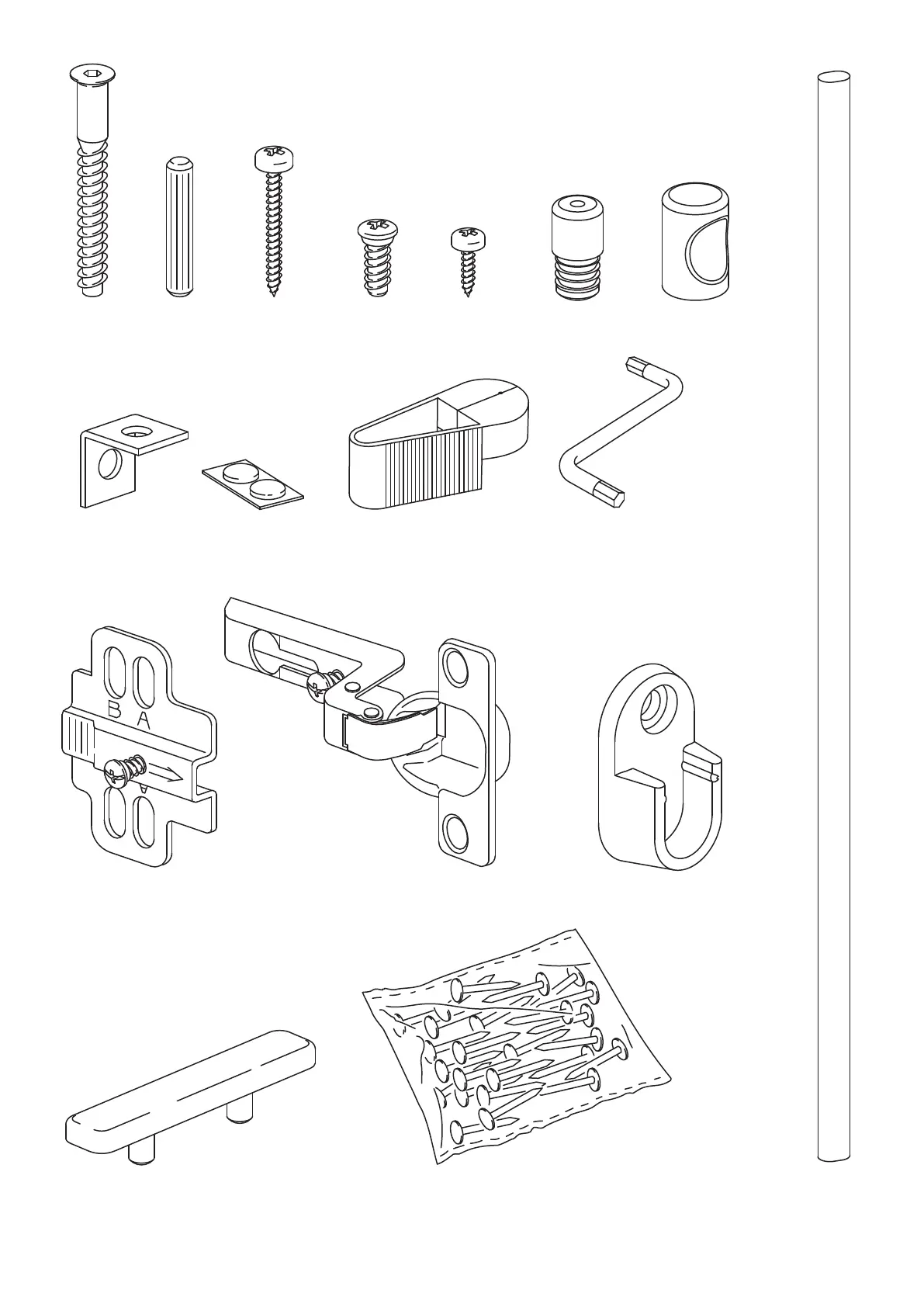 B A