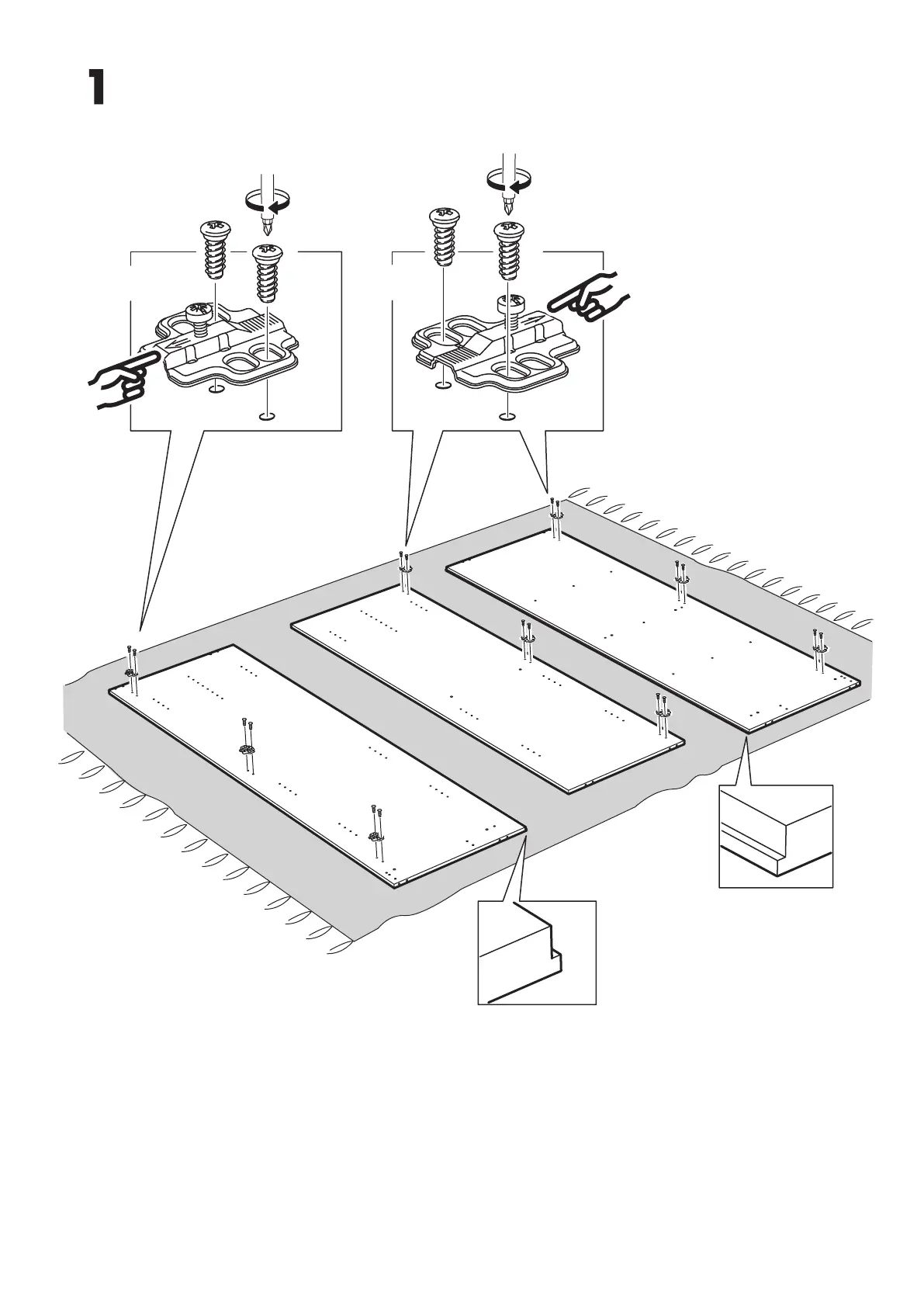 1