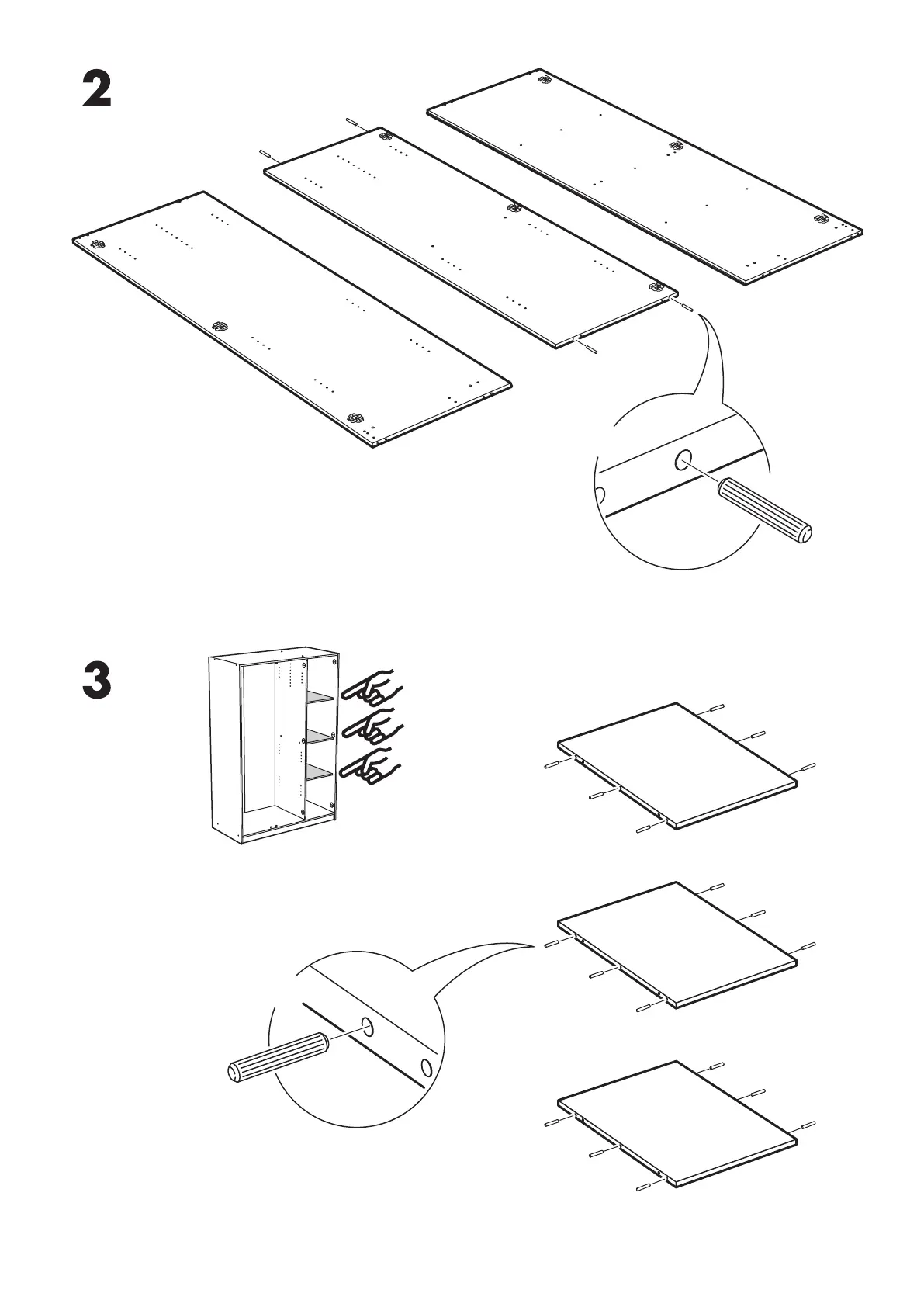 2

3