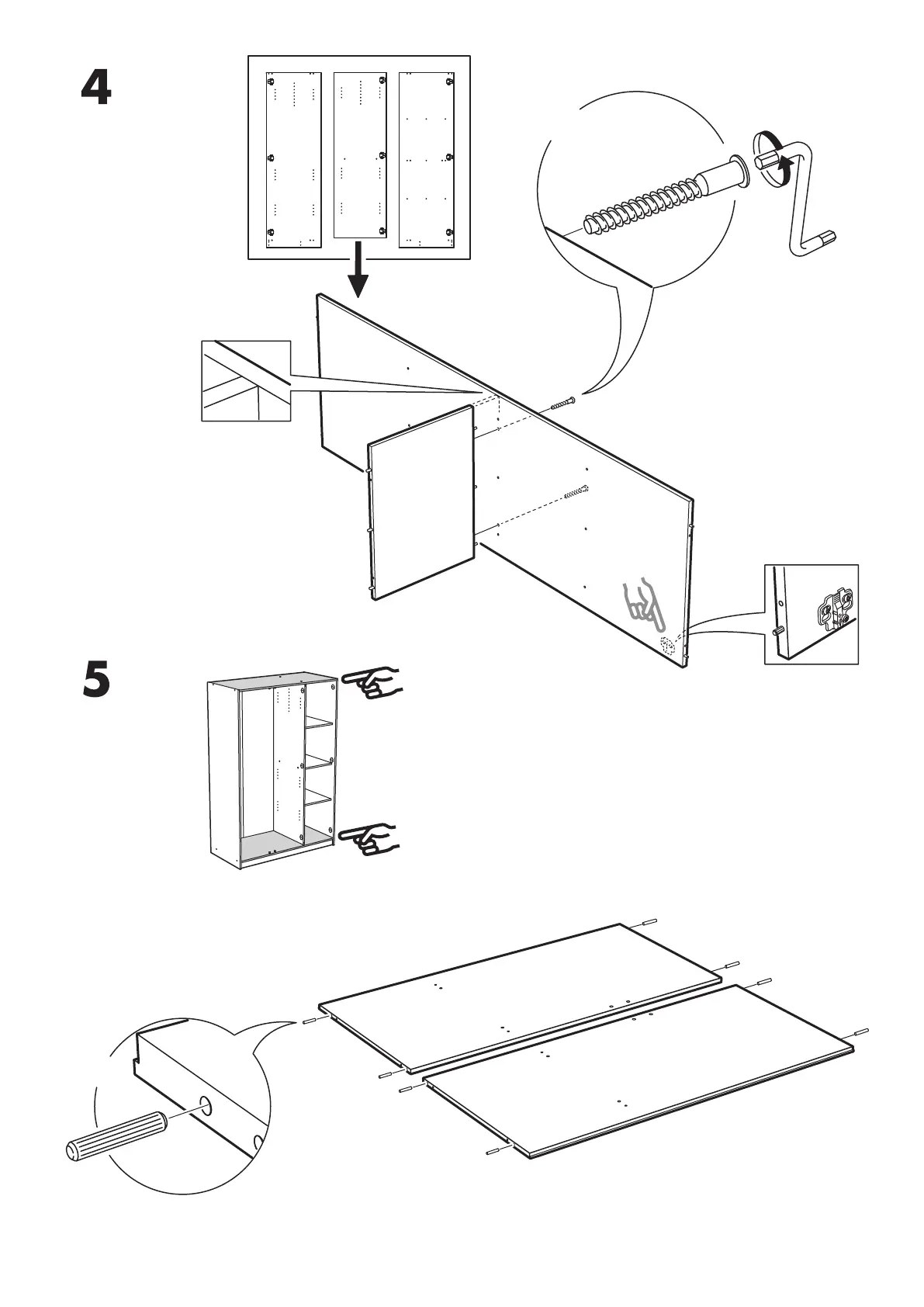 4

5