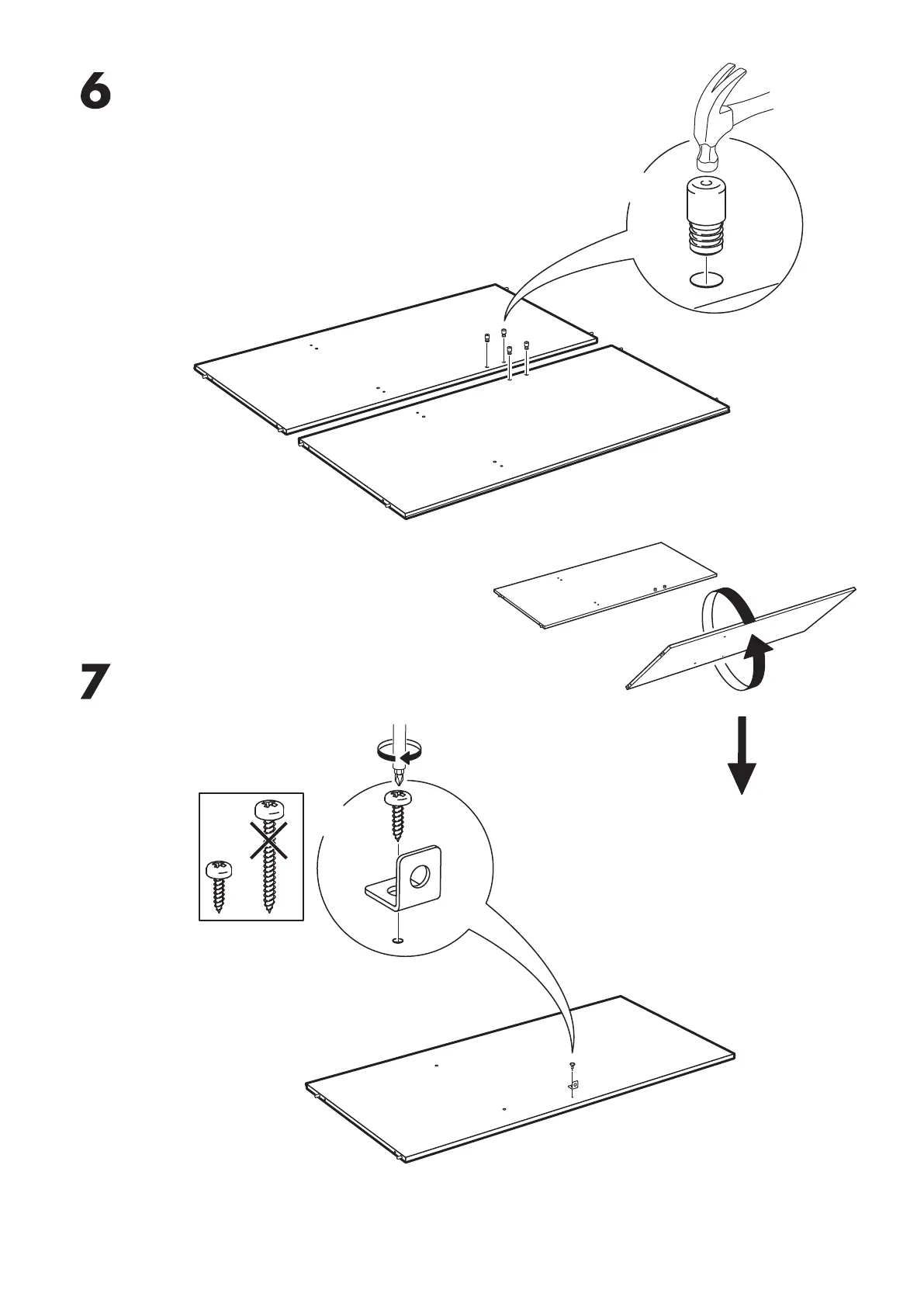 6

7